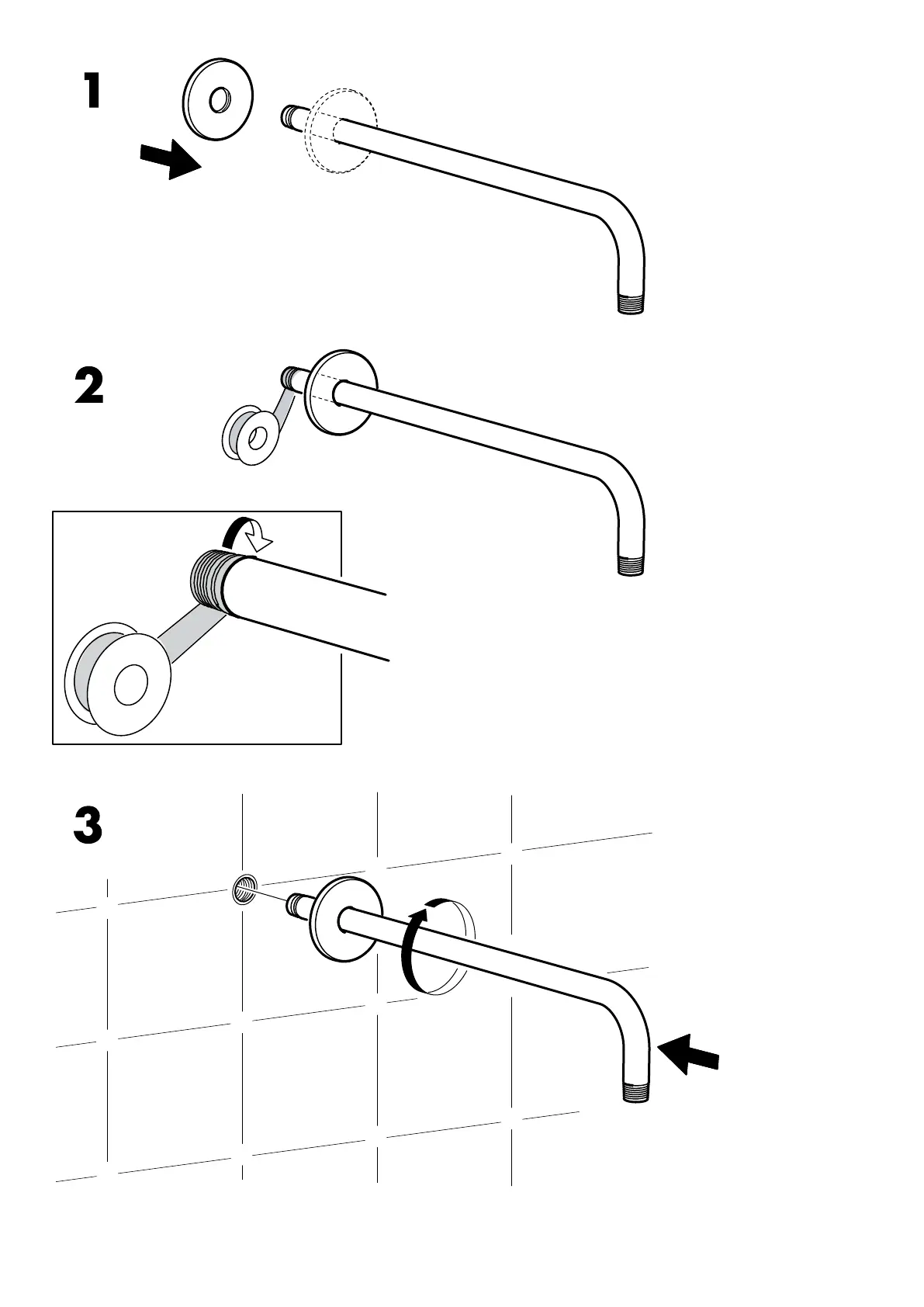 1

2

3