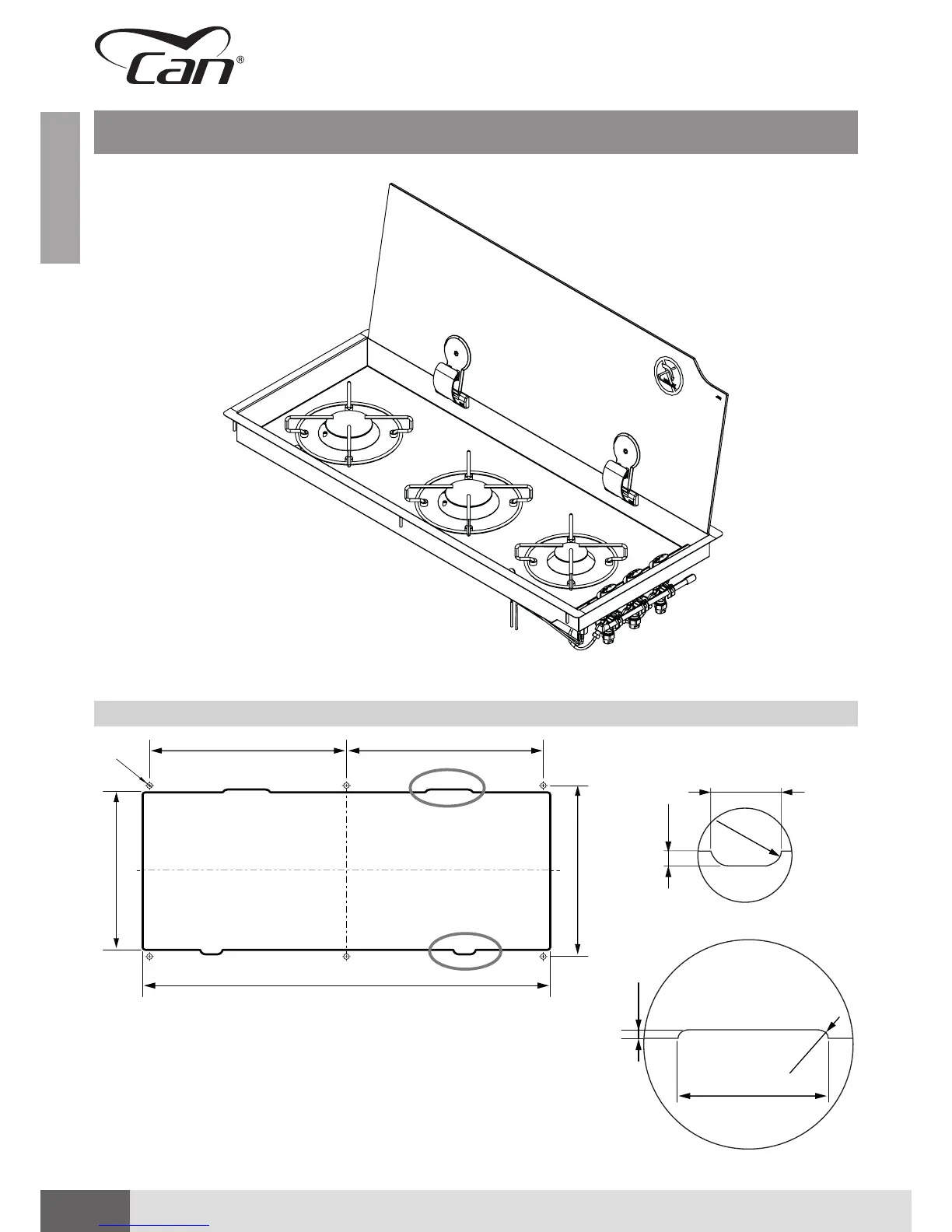 Can®