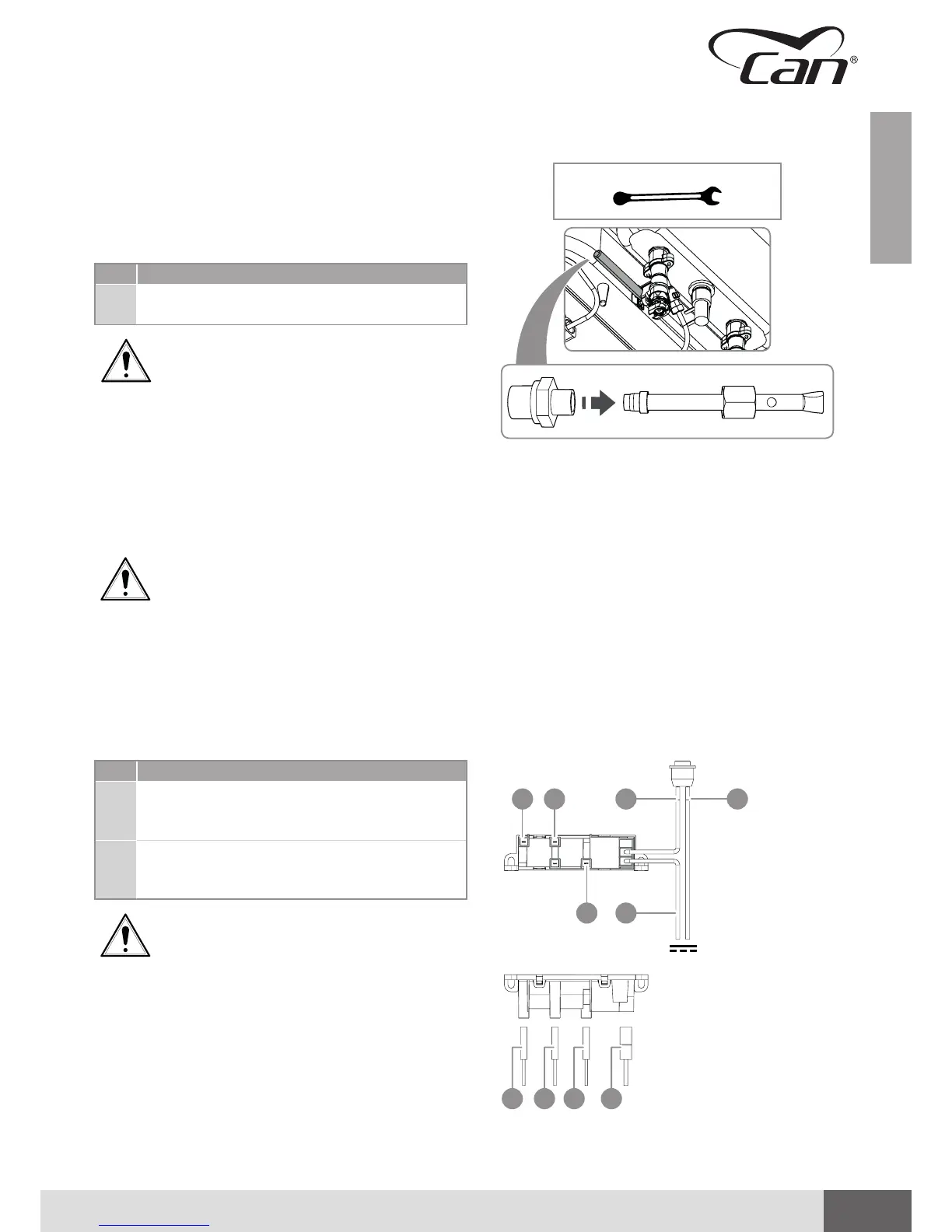 Can®