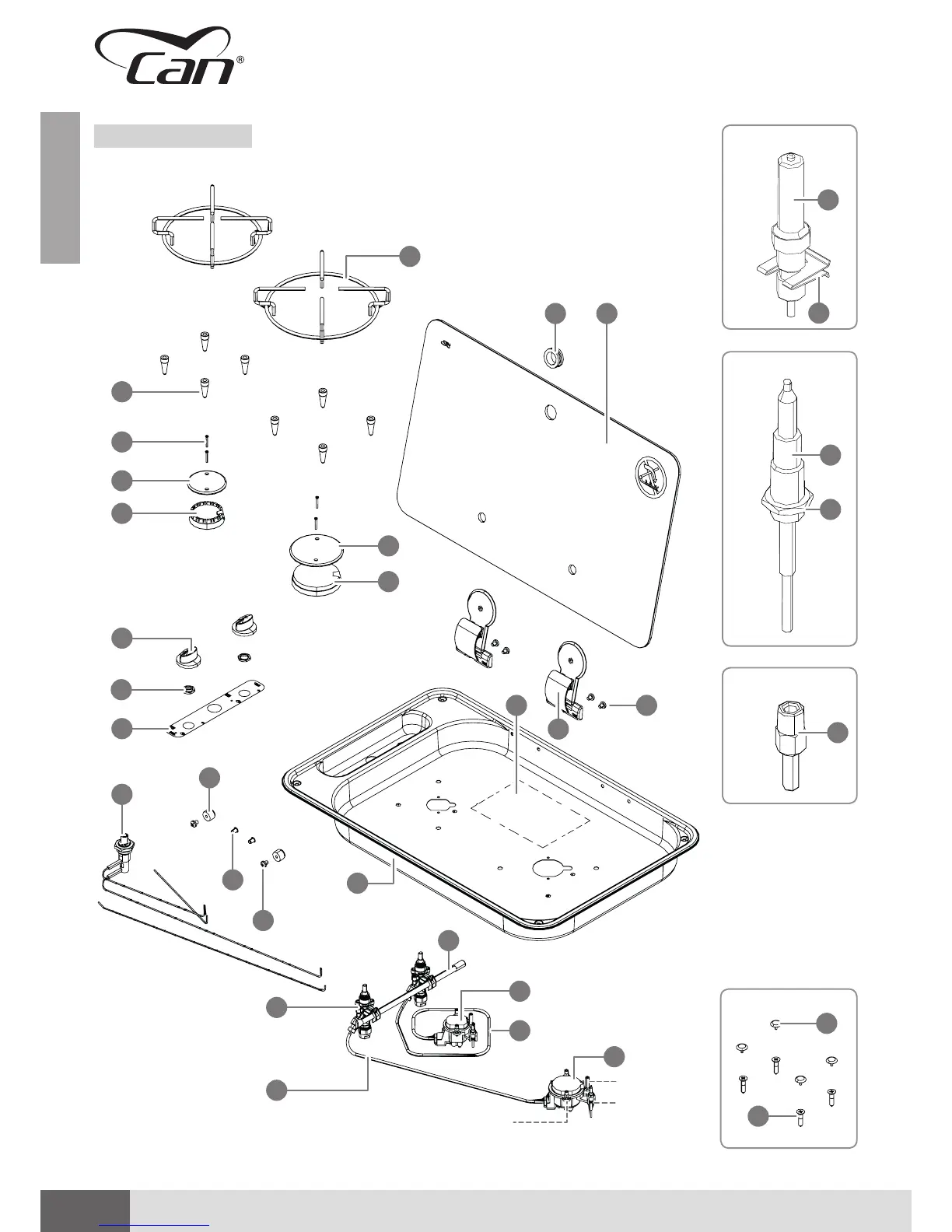 Can®