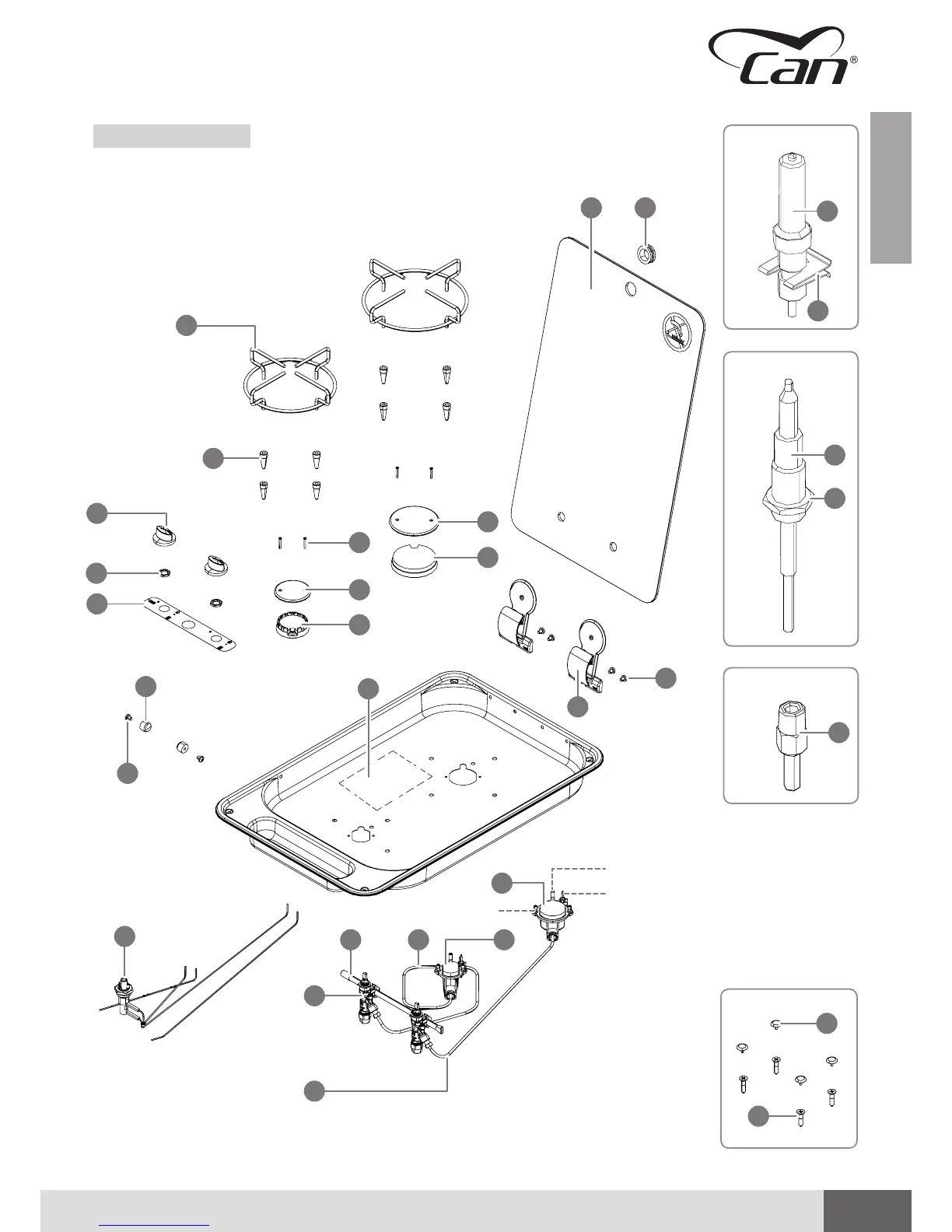 Can®