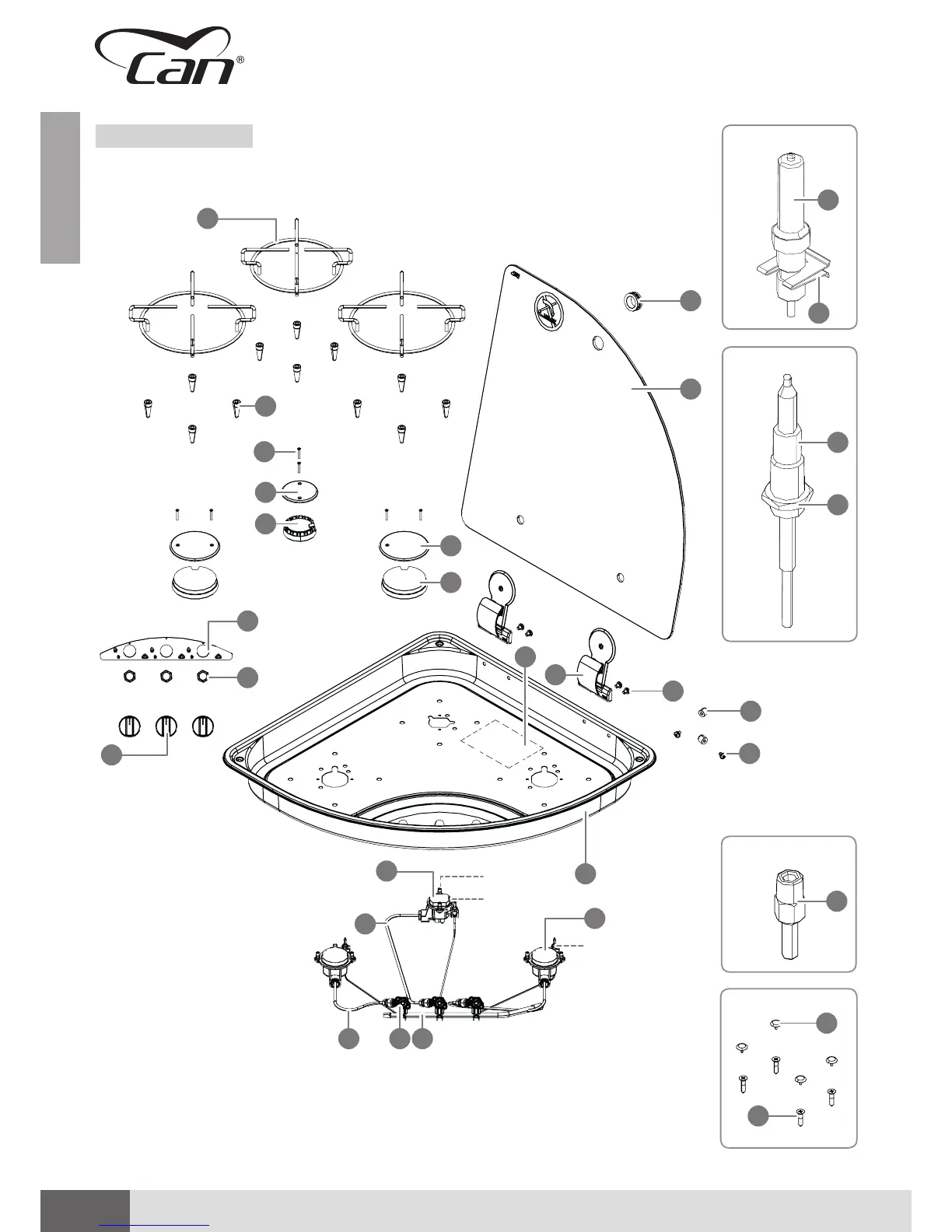 Can®