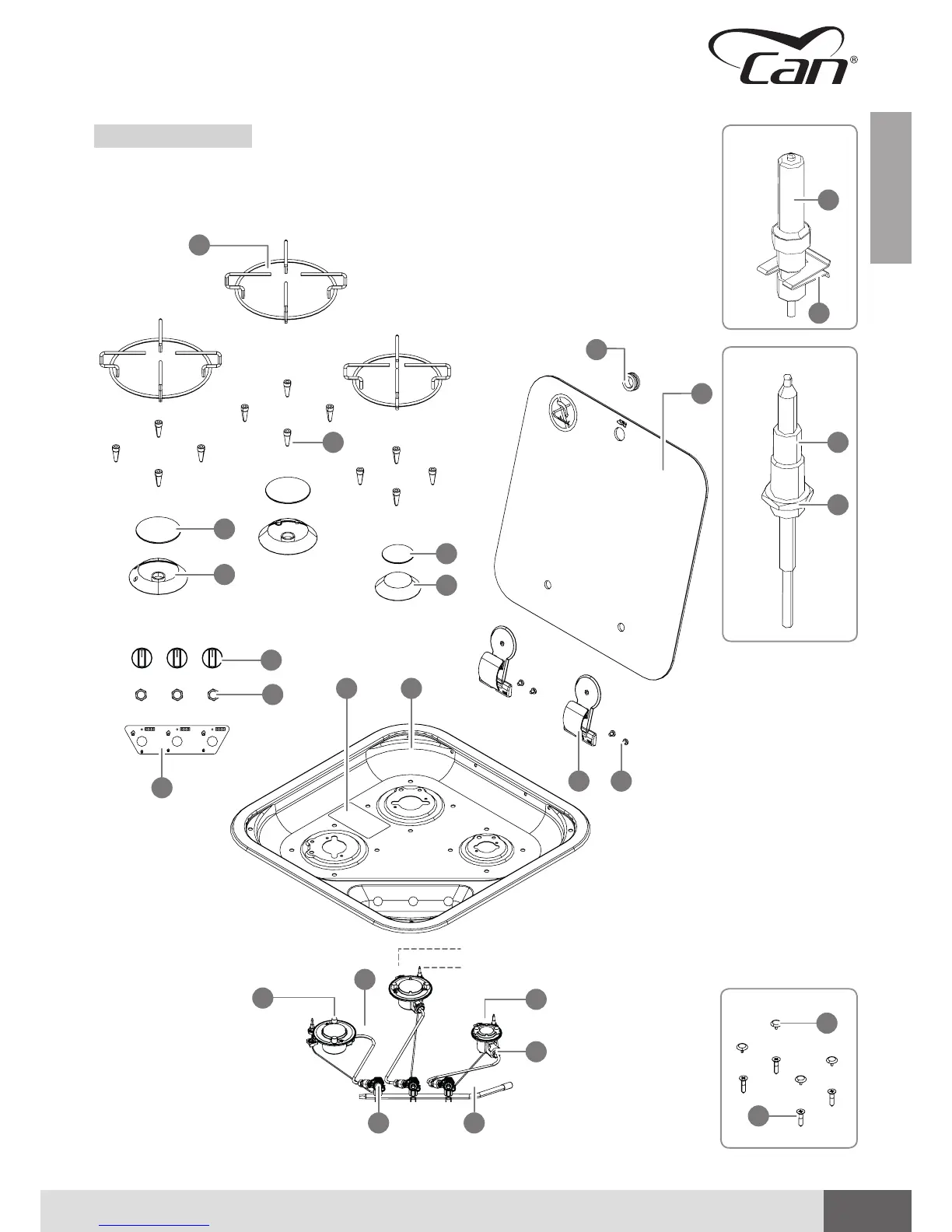 Can®