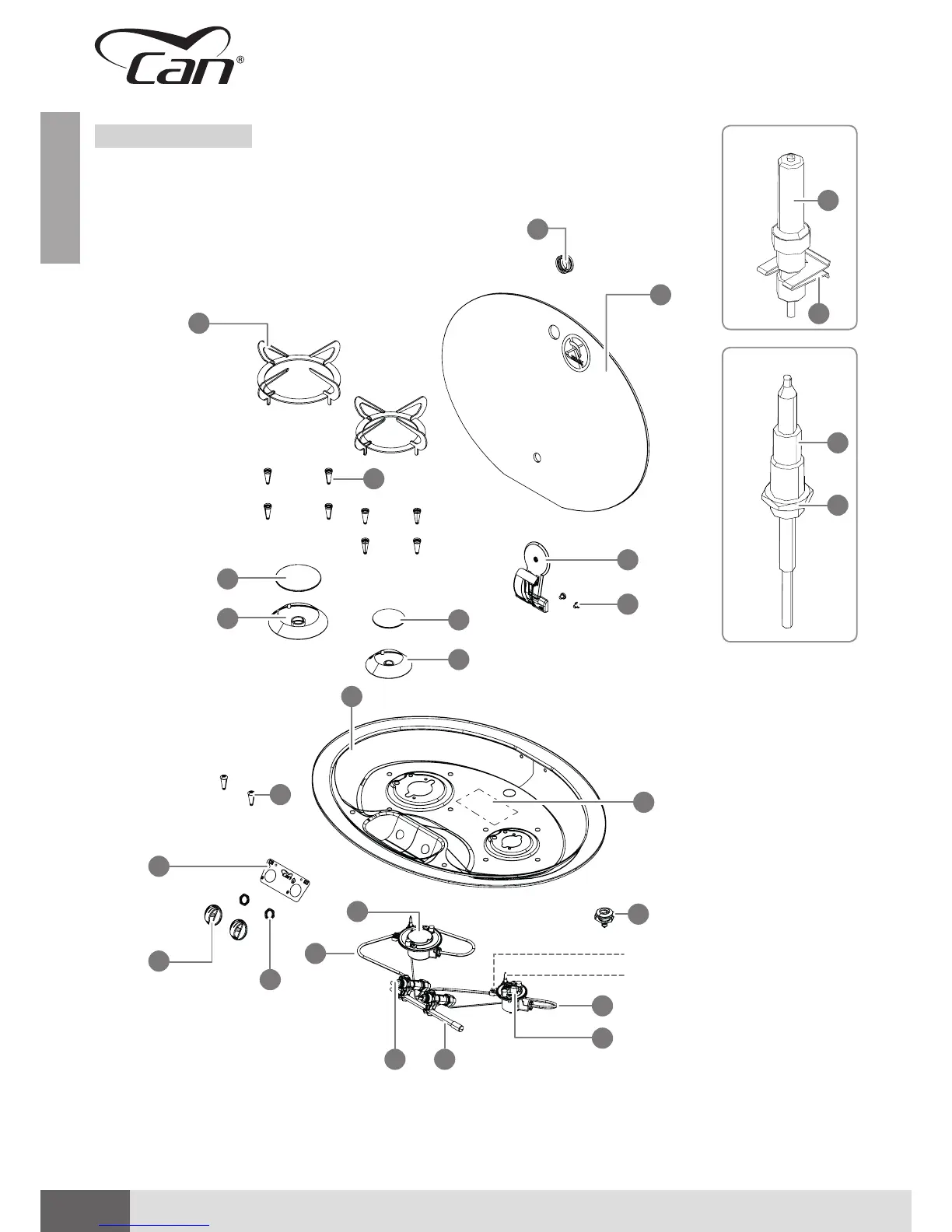 Can®