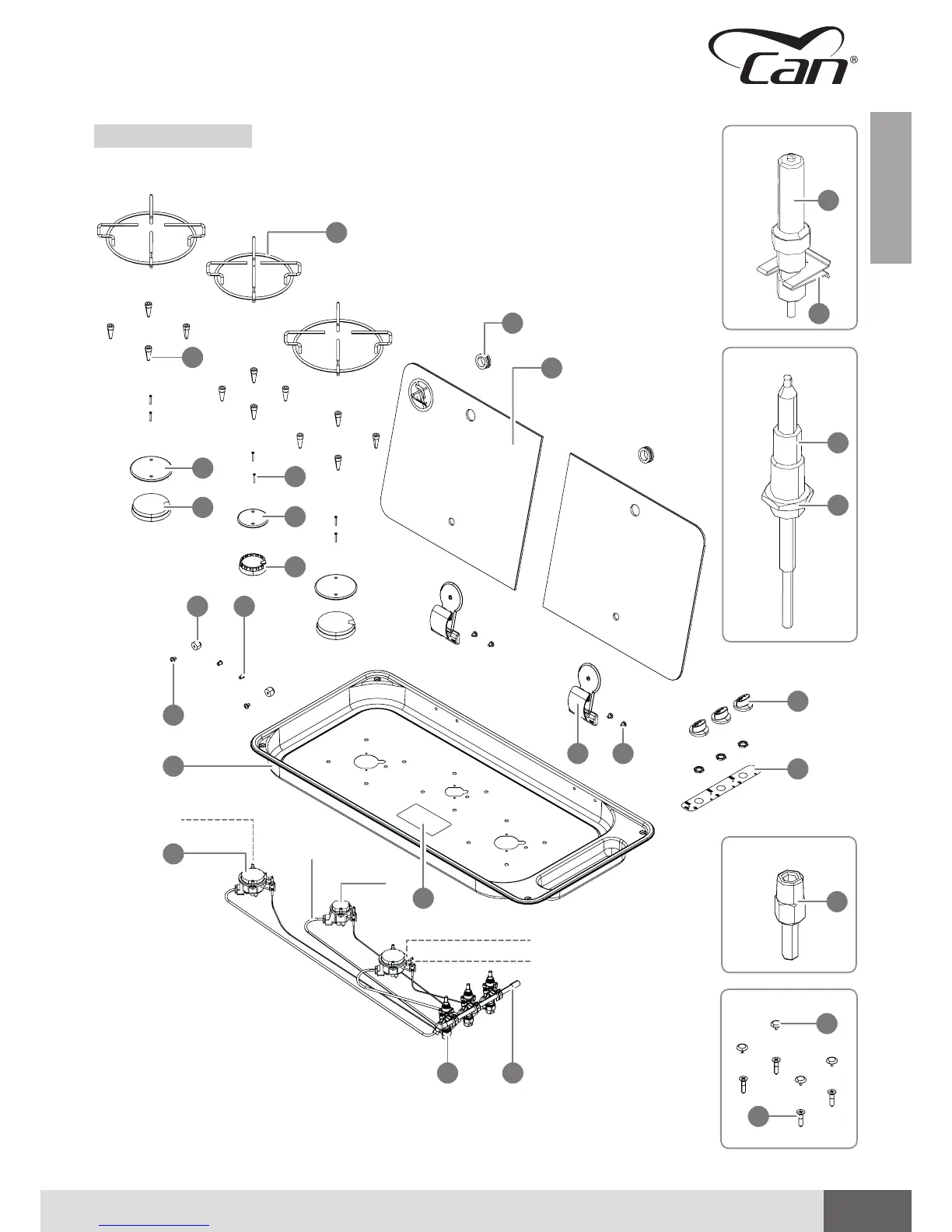 Can®