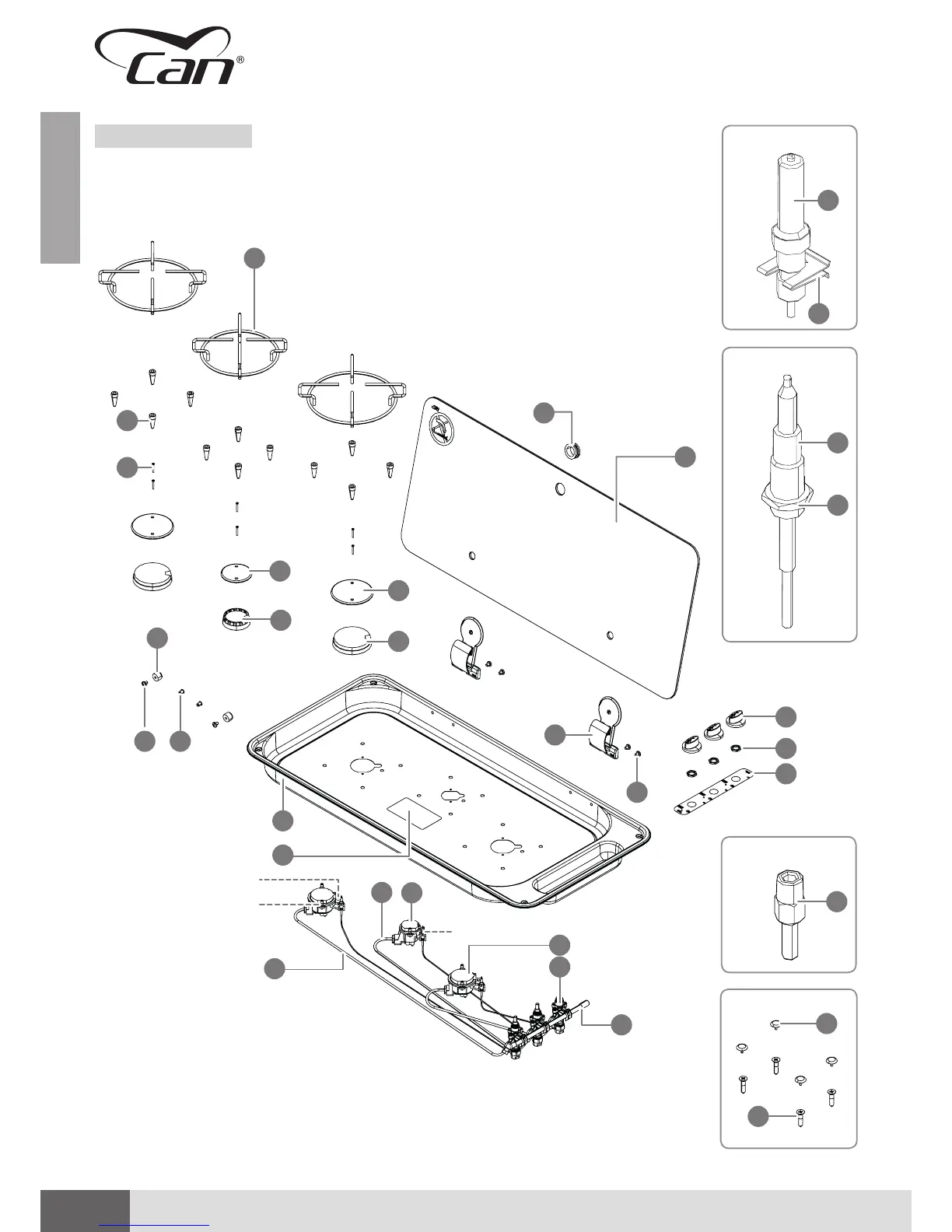 Can®