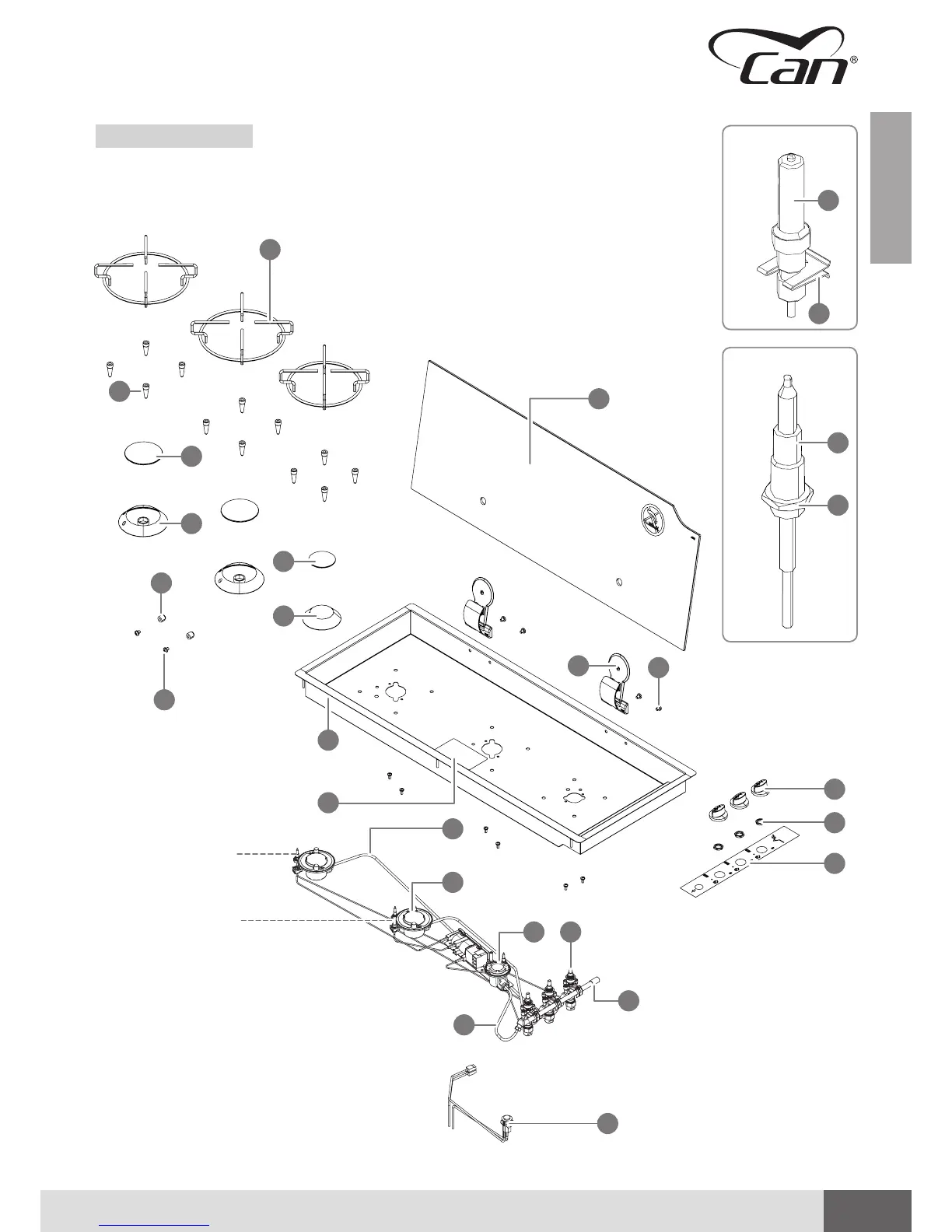 Can®