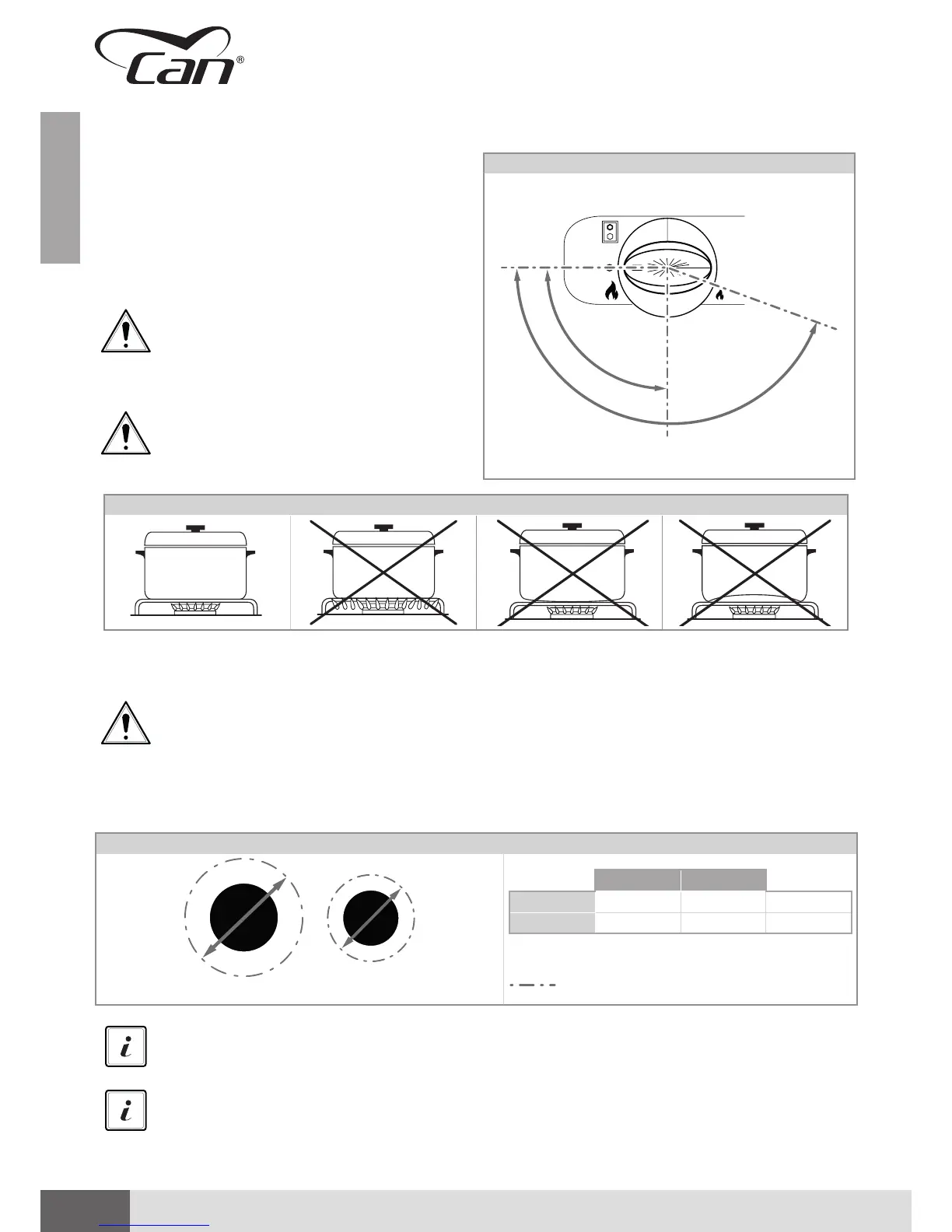 Can®