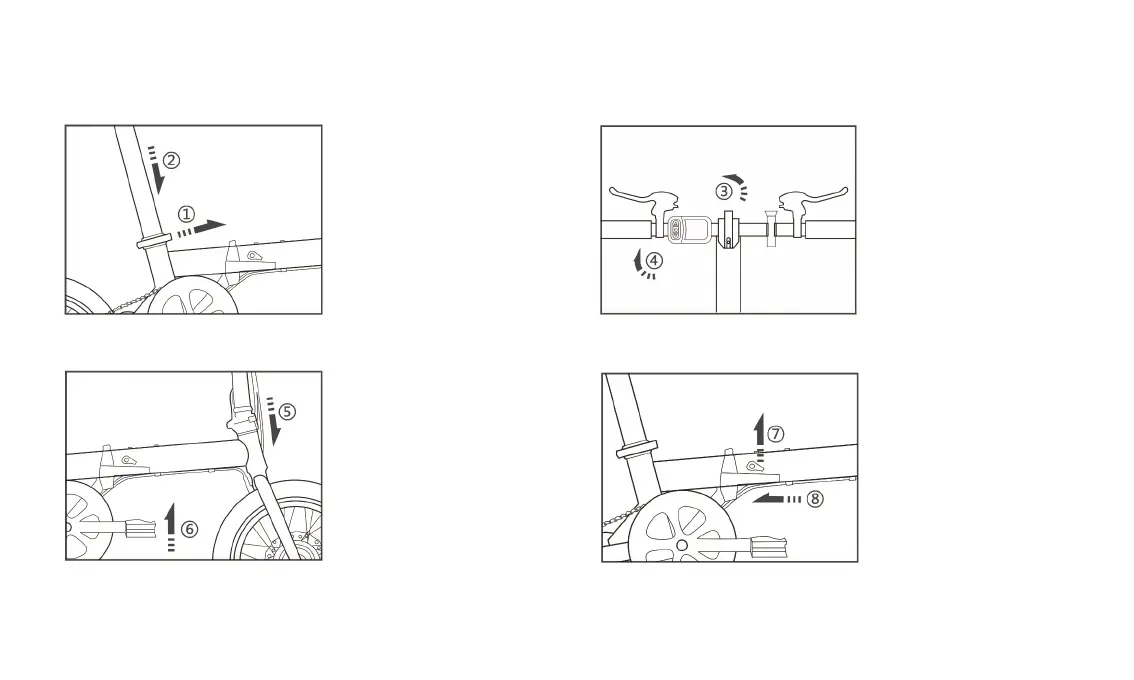 ②
①
③
④
⑤
⑥
⑦
⑧