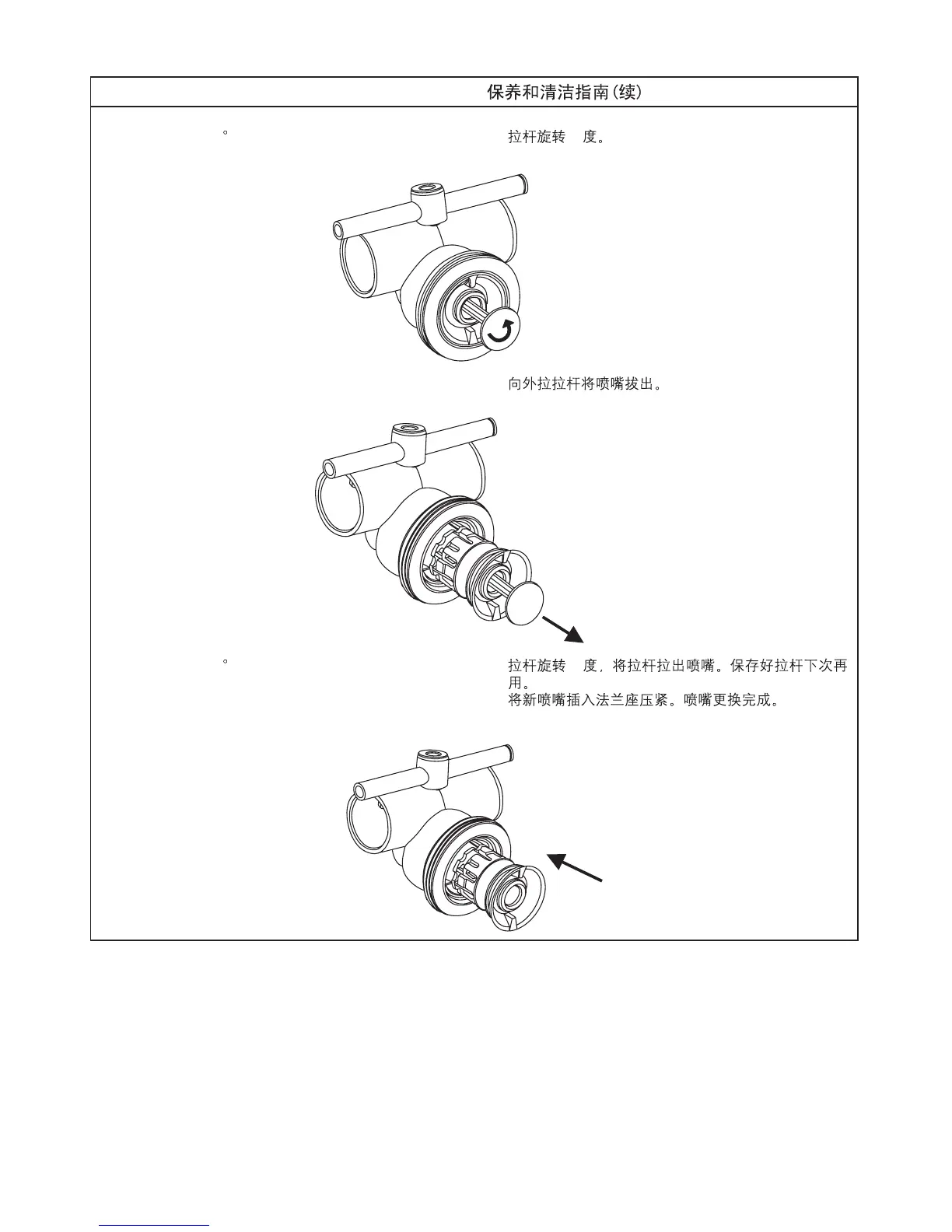 保养和清洁指南(续)

。

拉杆旋转 度。

向外拉拉杆将喷嘴拔出。

。

拉杆旋转 度，将拉杆拉出喷嘴。保存好拉杆下次再用。
将新喷嘴插入法兰座压紧。喷嘴更换完成。