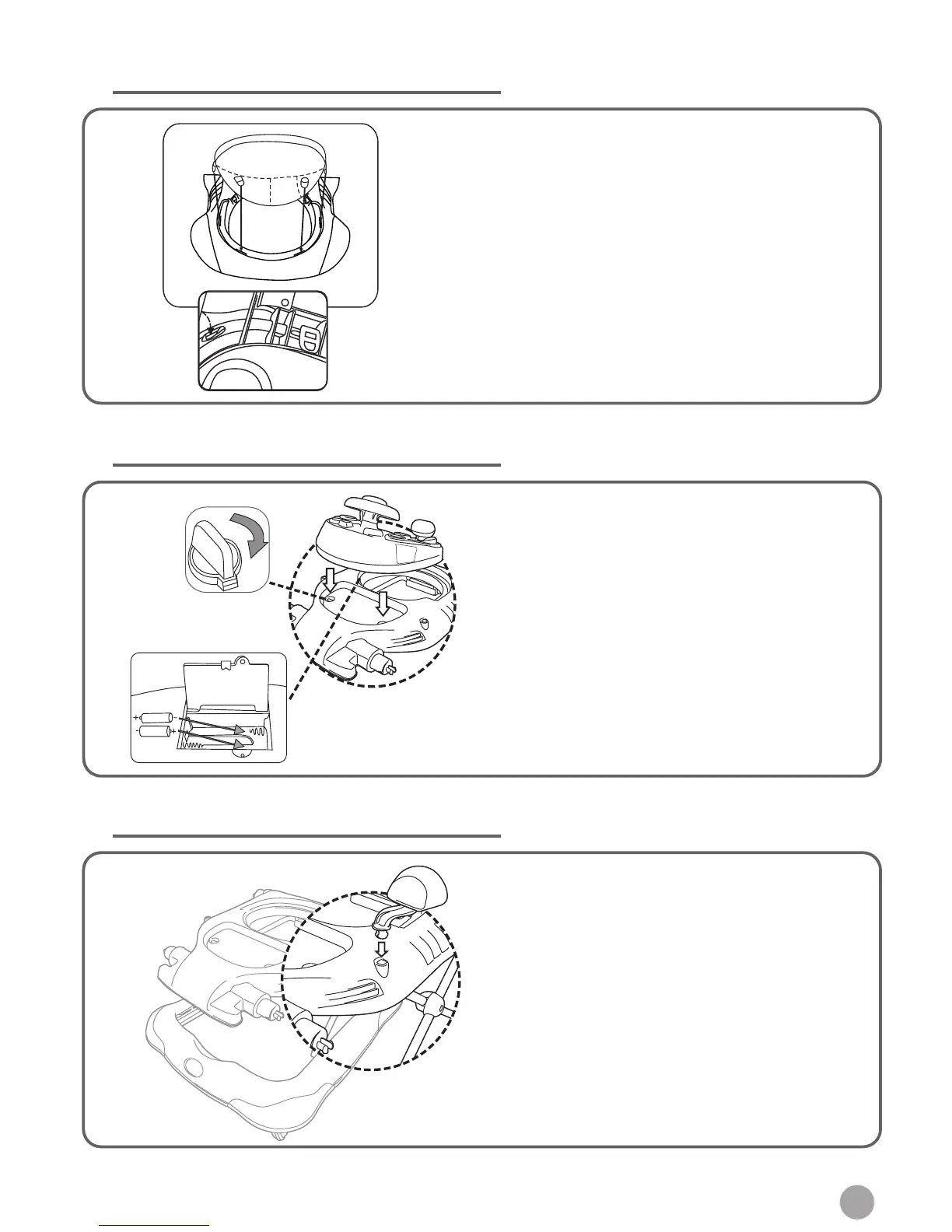 +
-
-
+