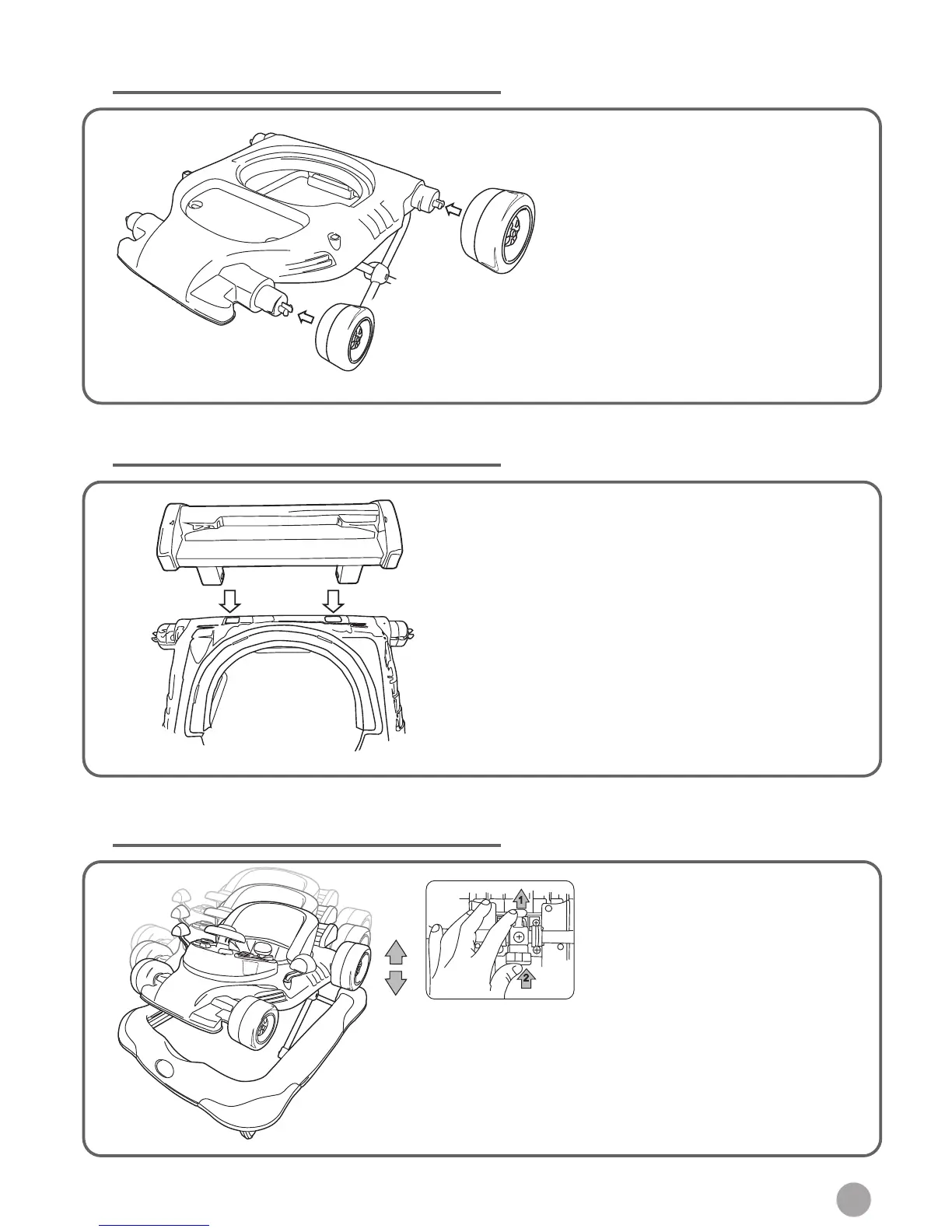 1

2