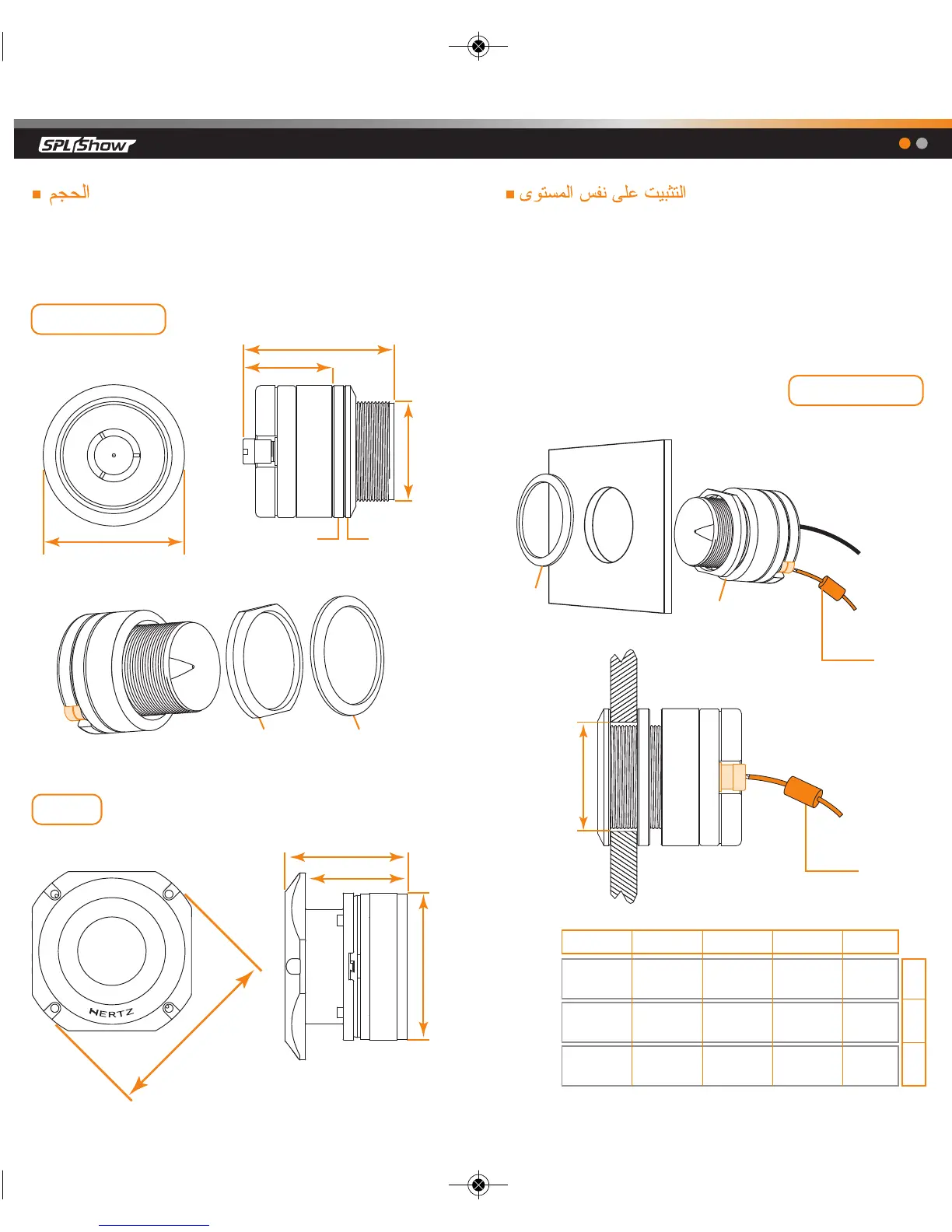 SPL Show

الحجم

التثبيت على نفس المستوى

HERTZ