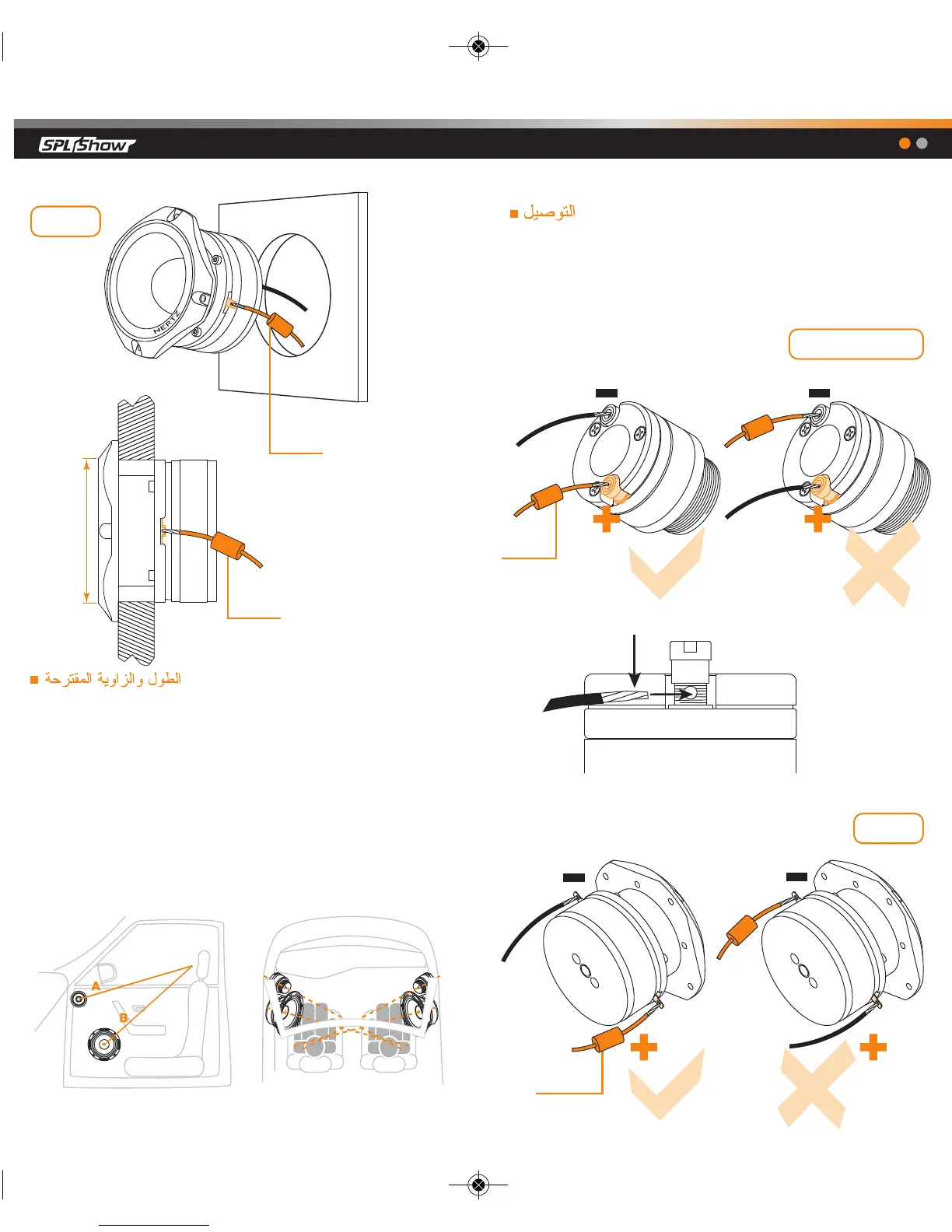 SPL Show

HERTZ

الطول والزاوية المقترحة

A
B

التوصيل