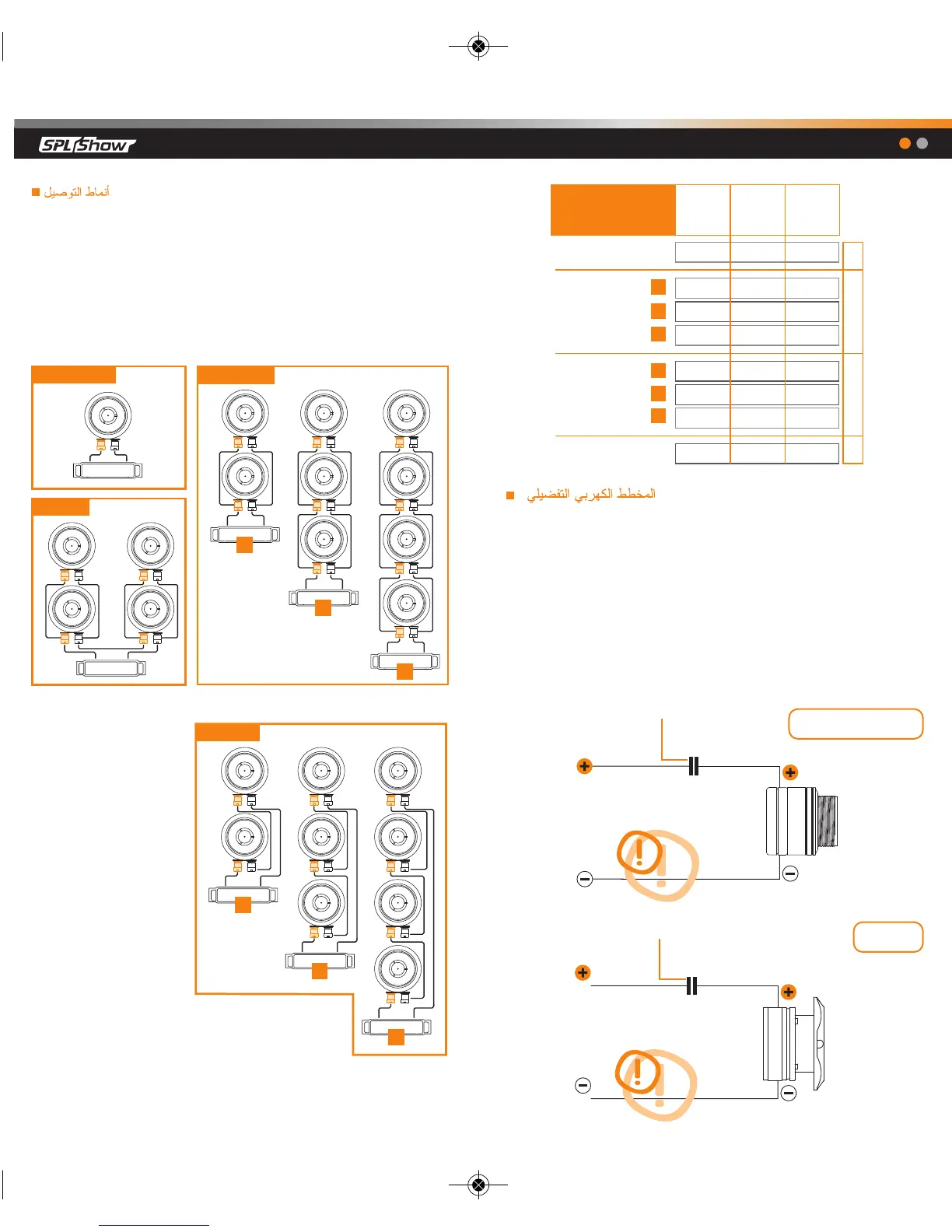 SPL Show

أنماط التوصيل

المخطط الكهربي التفضيلي