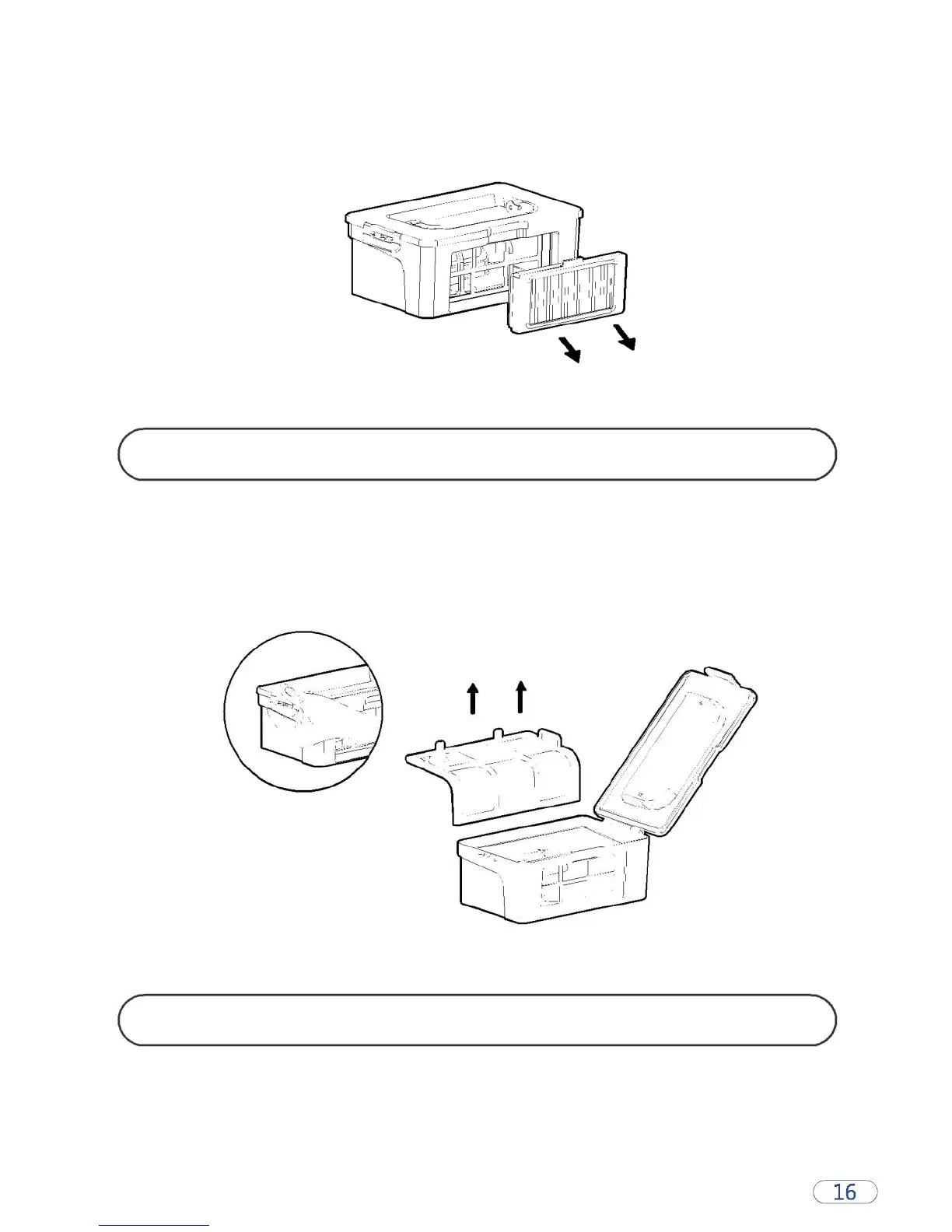 16