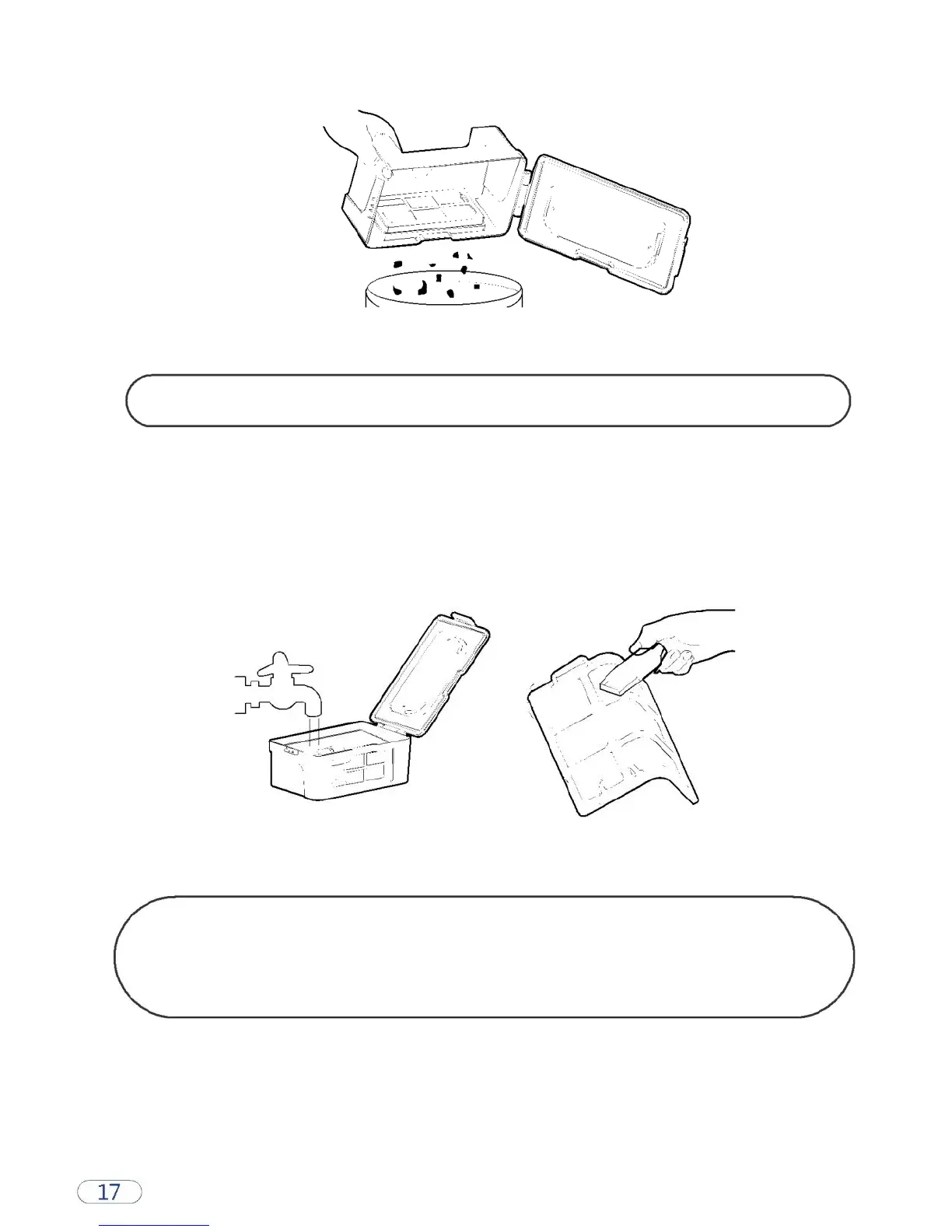 17