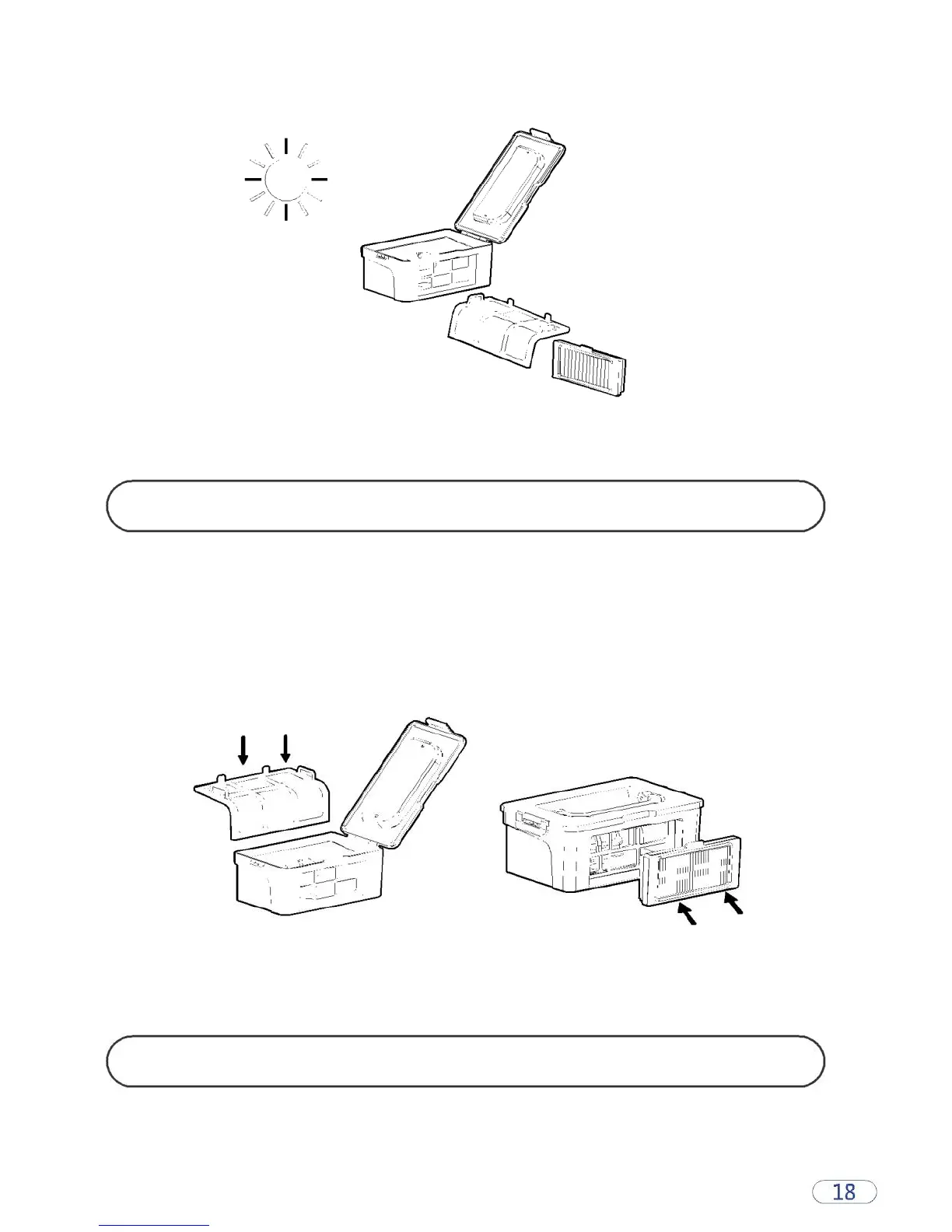 18