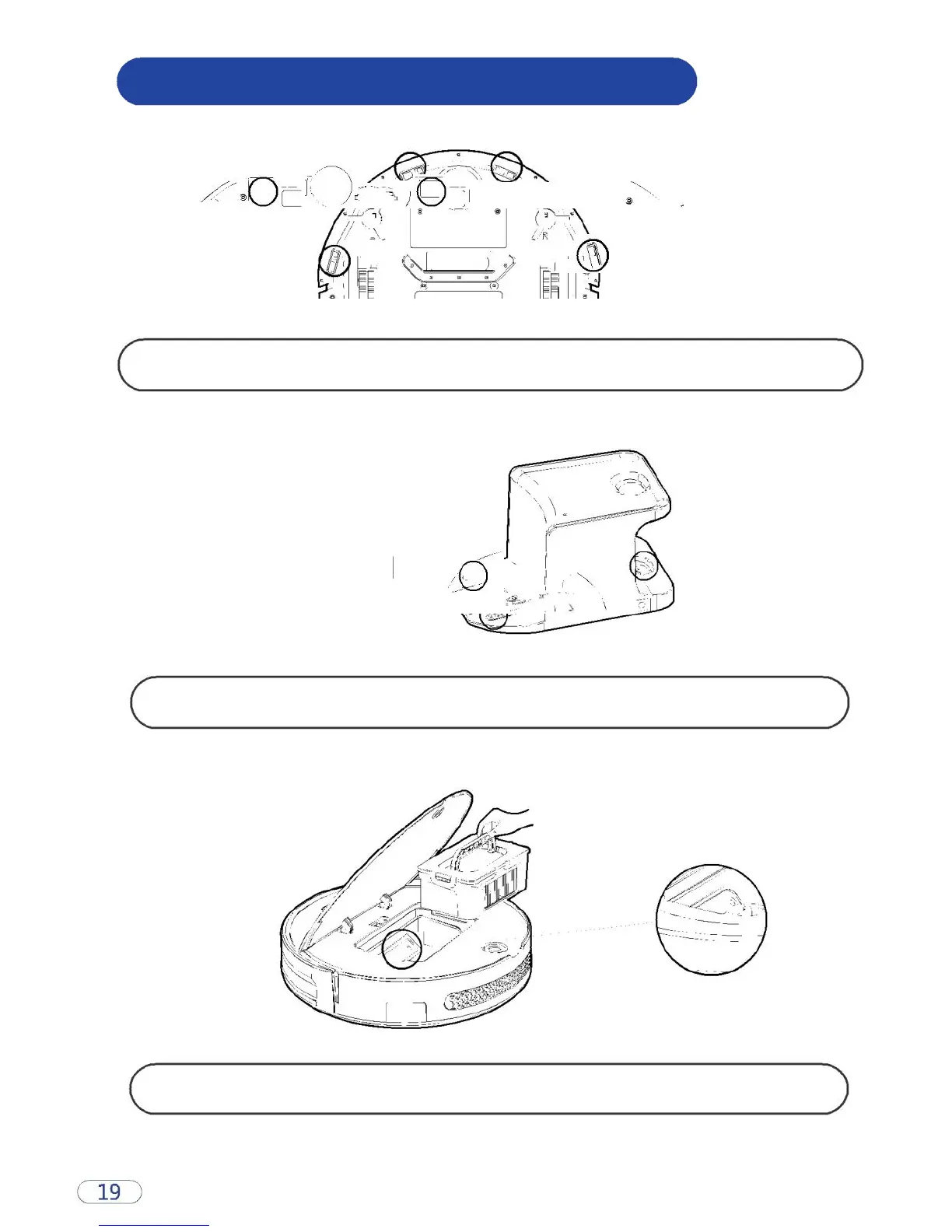 R

19