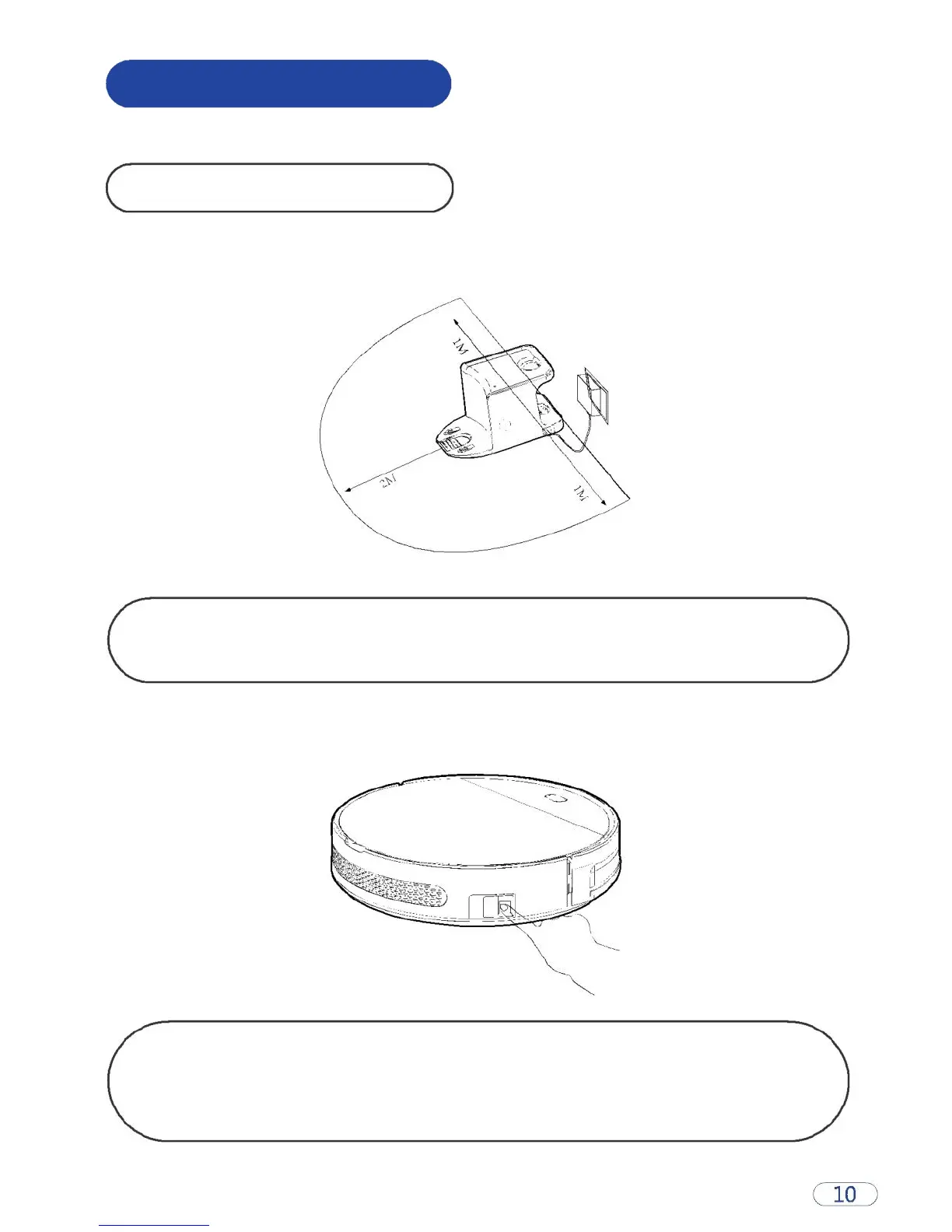 1M

2M

1M

10