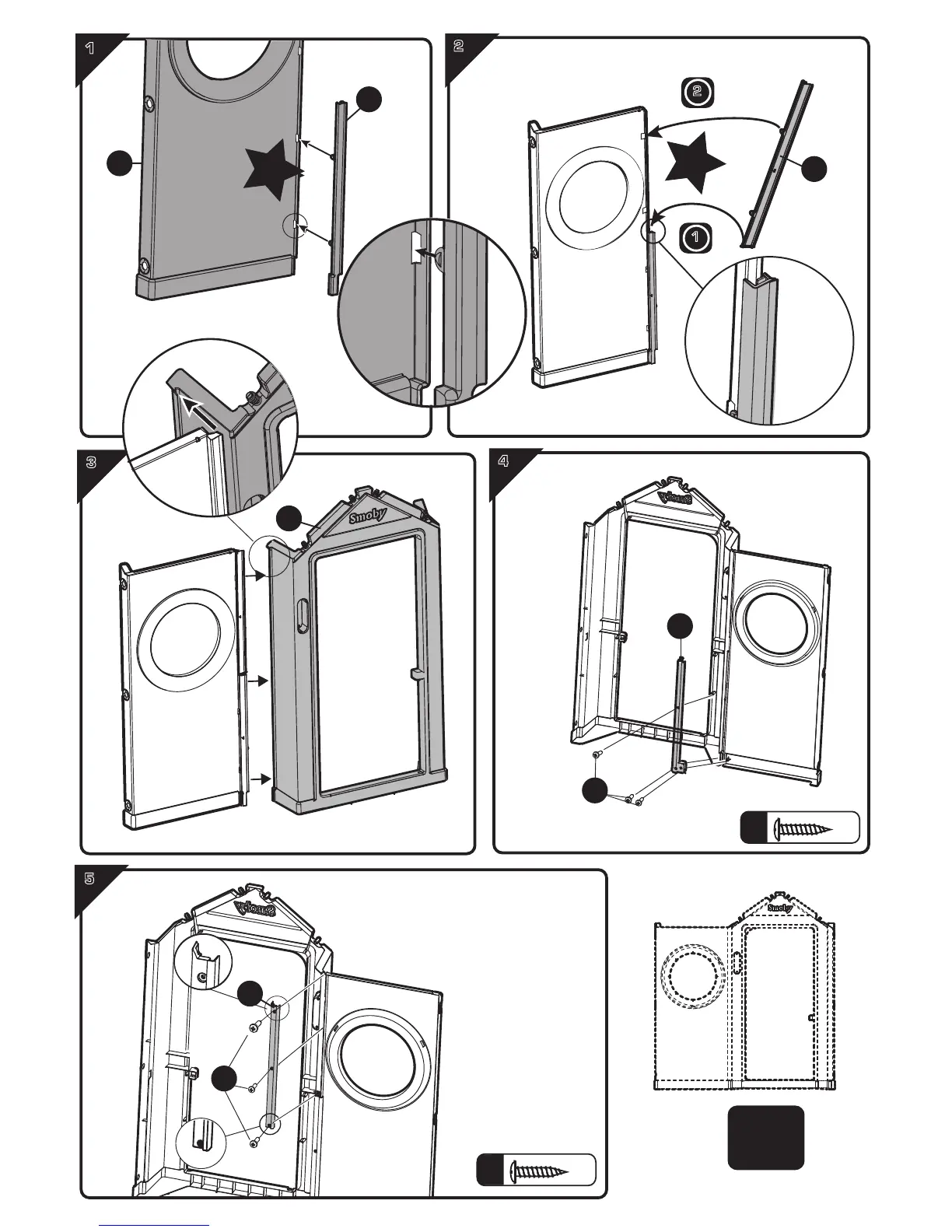 1

2

2

1

3

Smoby

4

Smoby

5

Smoby

Smoby