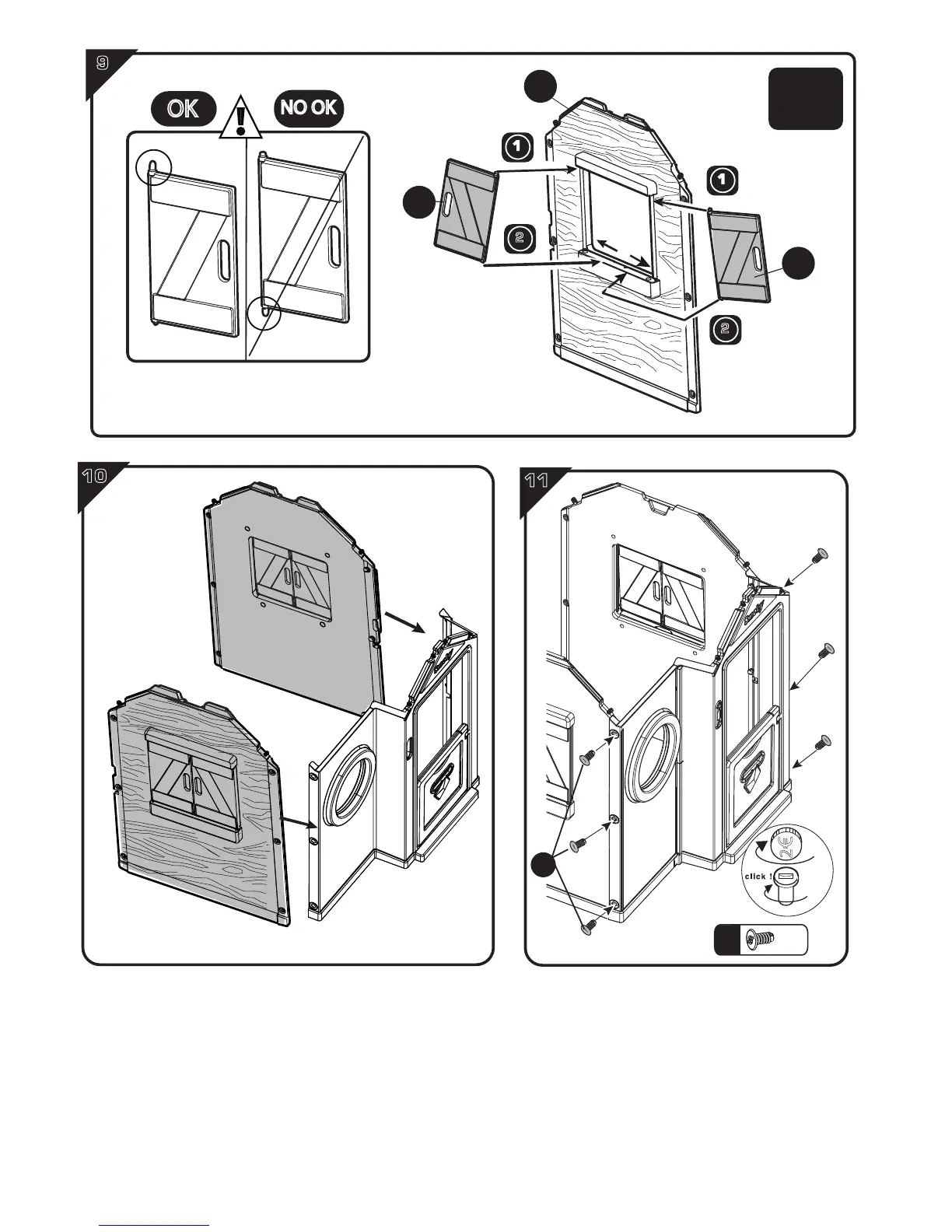 9

OK

NO OK

1

2

1

2

10

11

click !