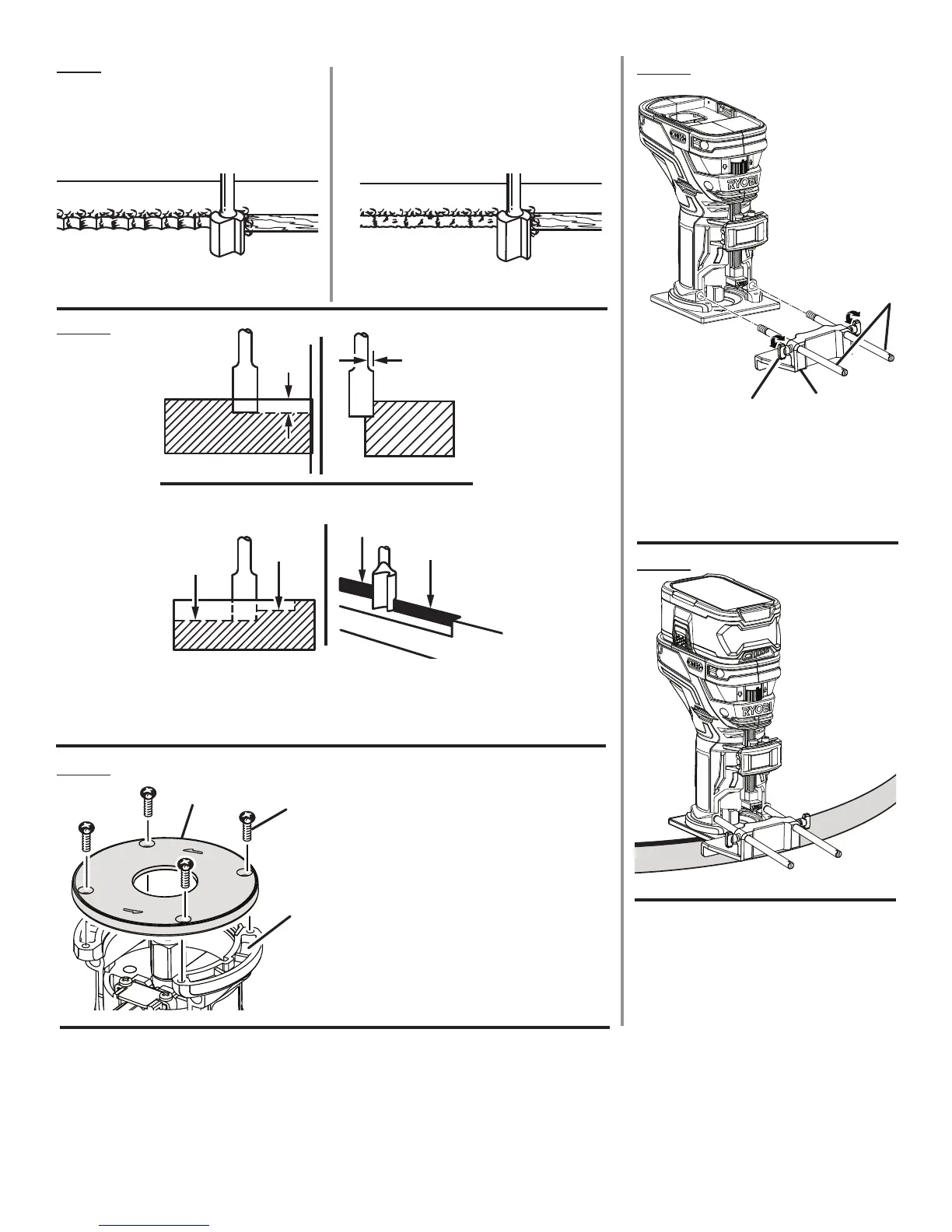 RYOBI

RYOBI