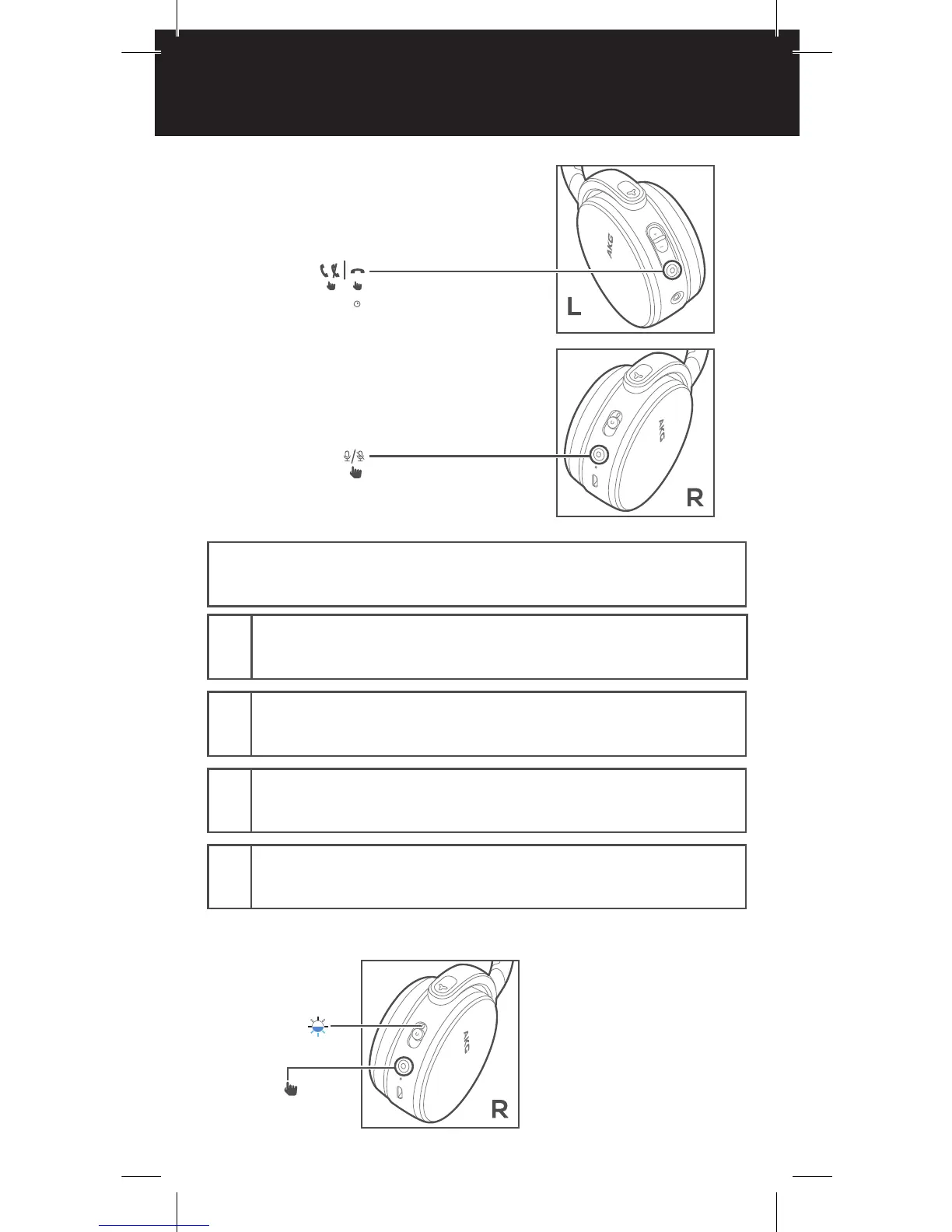 AKG

L

AKG

R

AKG

R