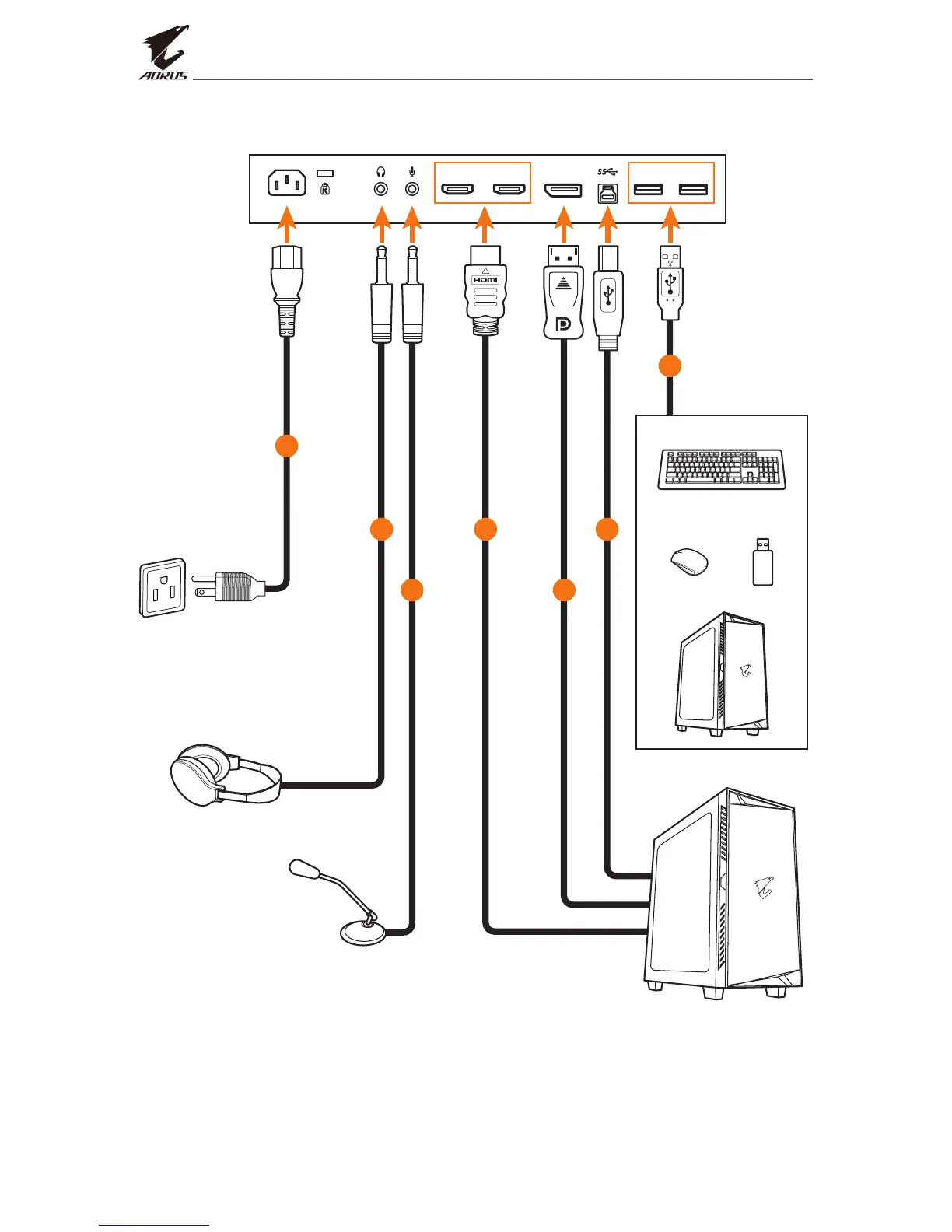 AORUS

SS

HDMI