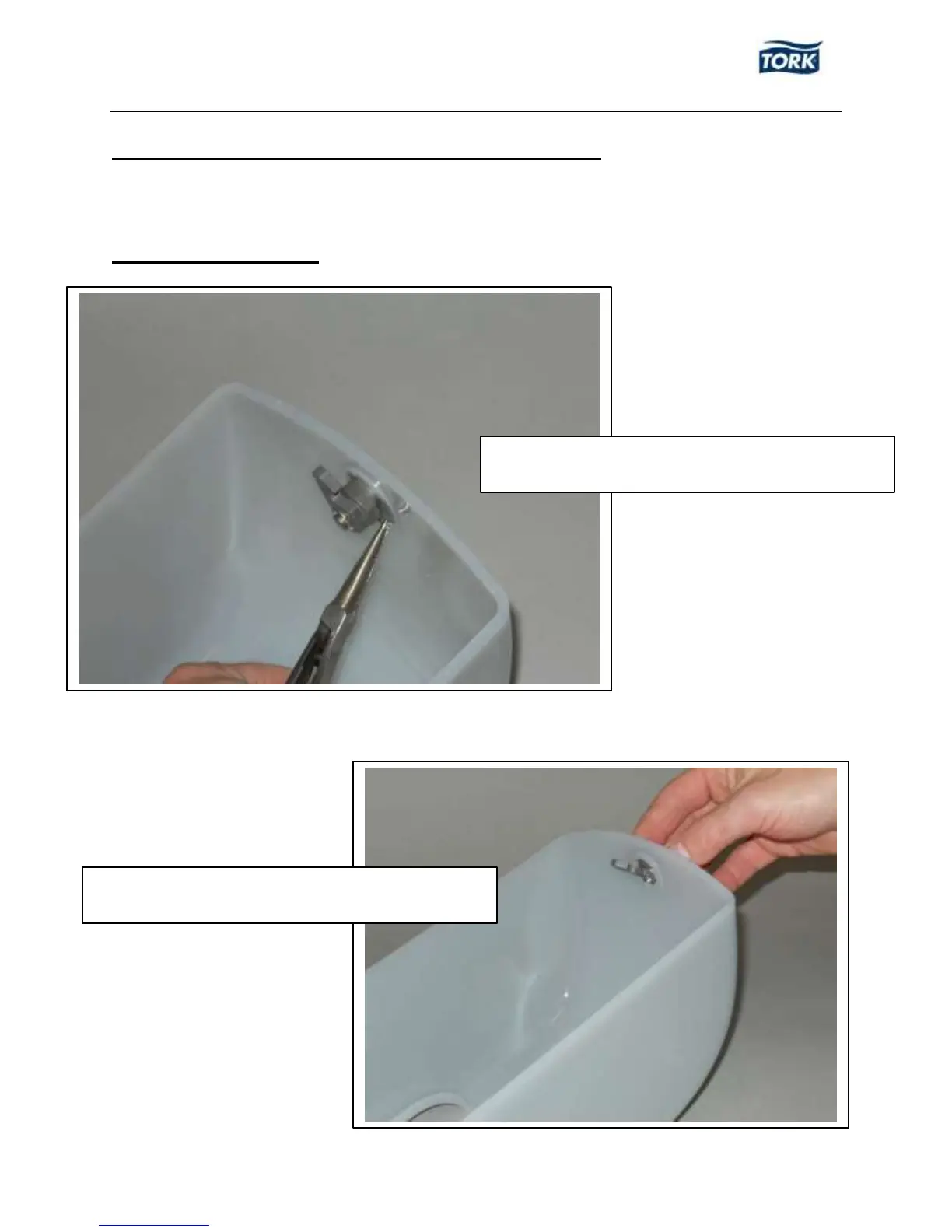 TORK