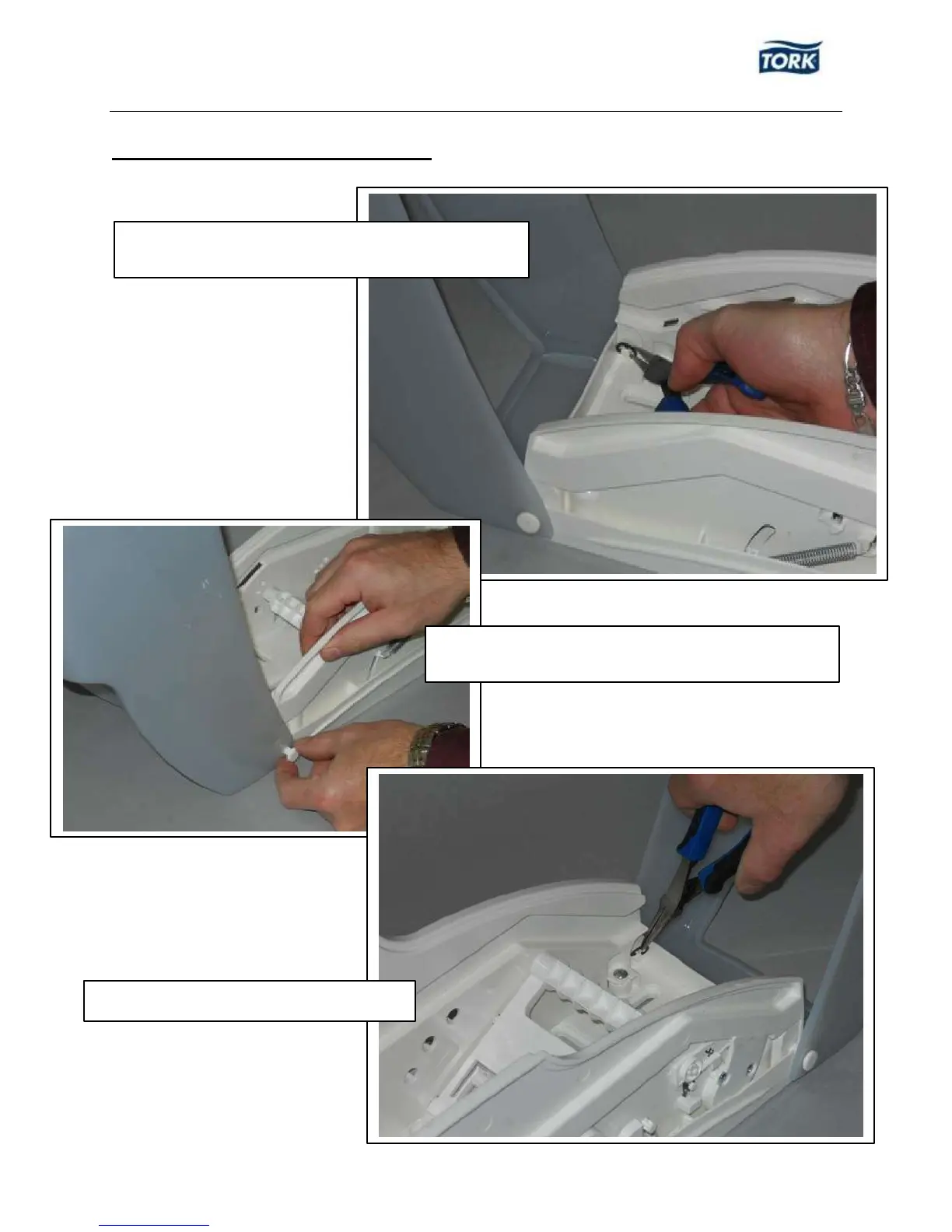 TORK