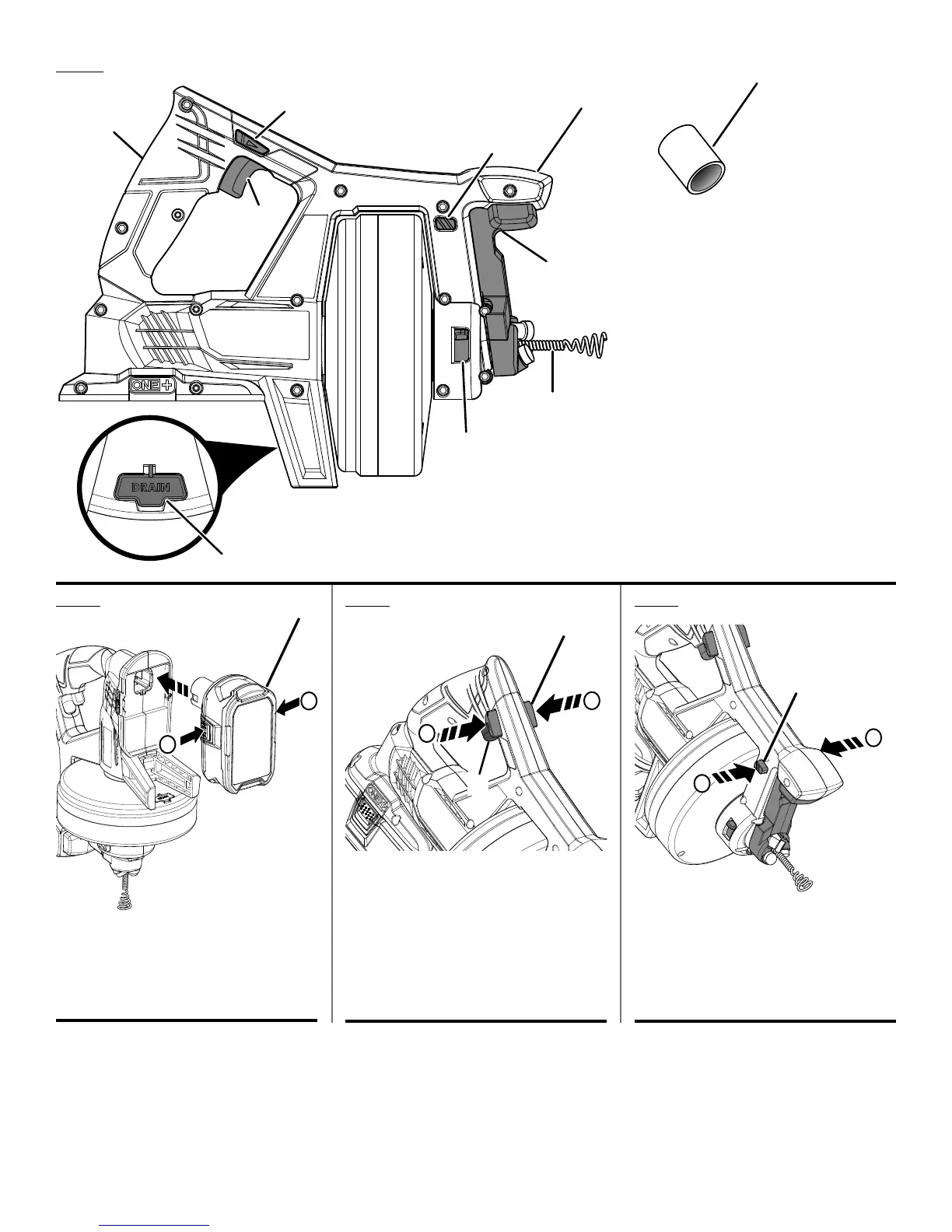 ONE+

DRAIN