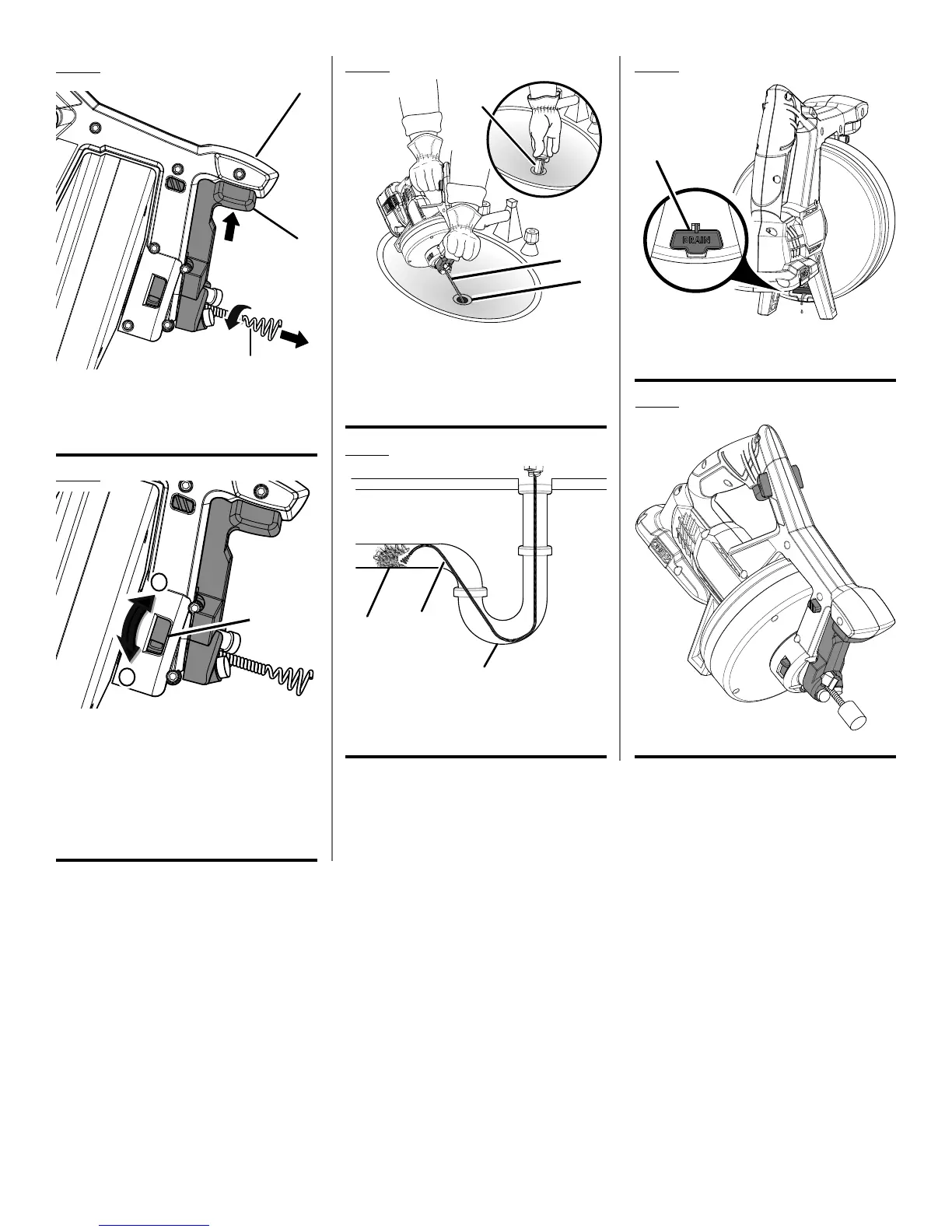 DRAIN