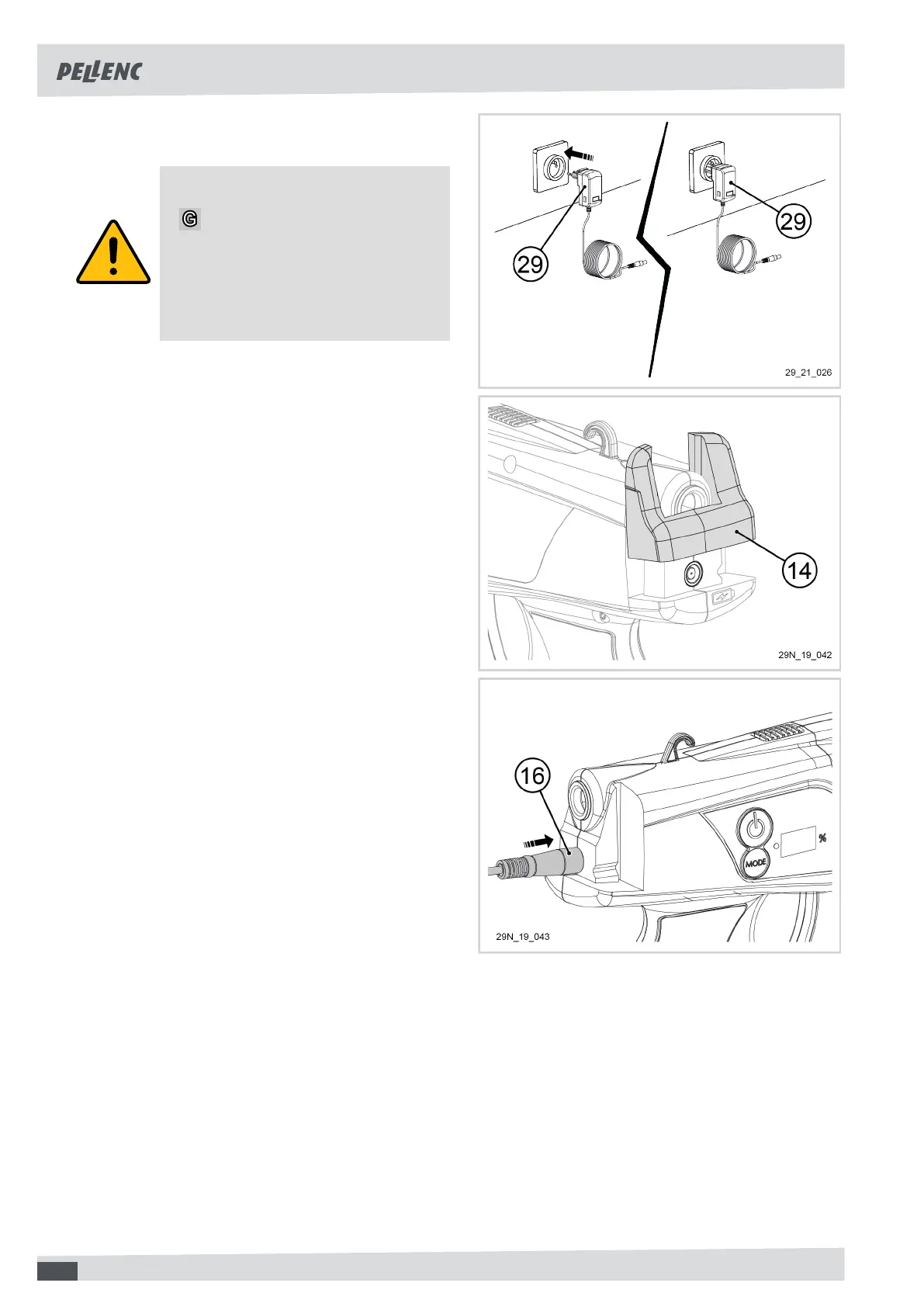 PELLENC

G

29

29

29_21_026

14

29N_19_042

16

MODE

%

29N_19_043