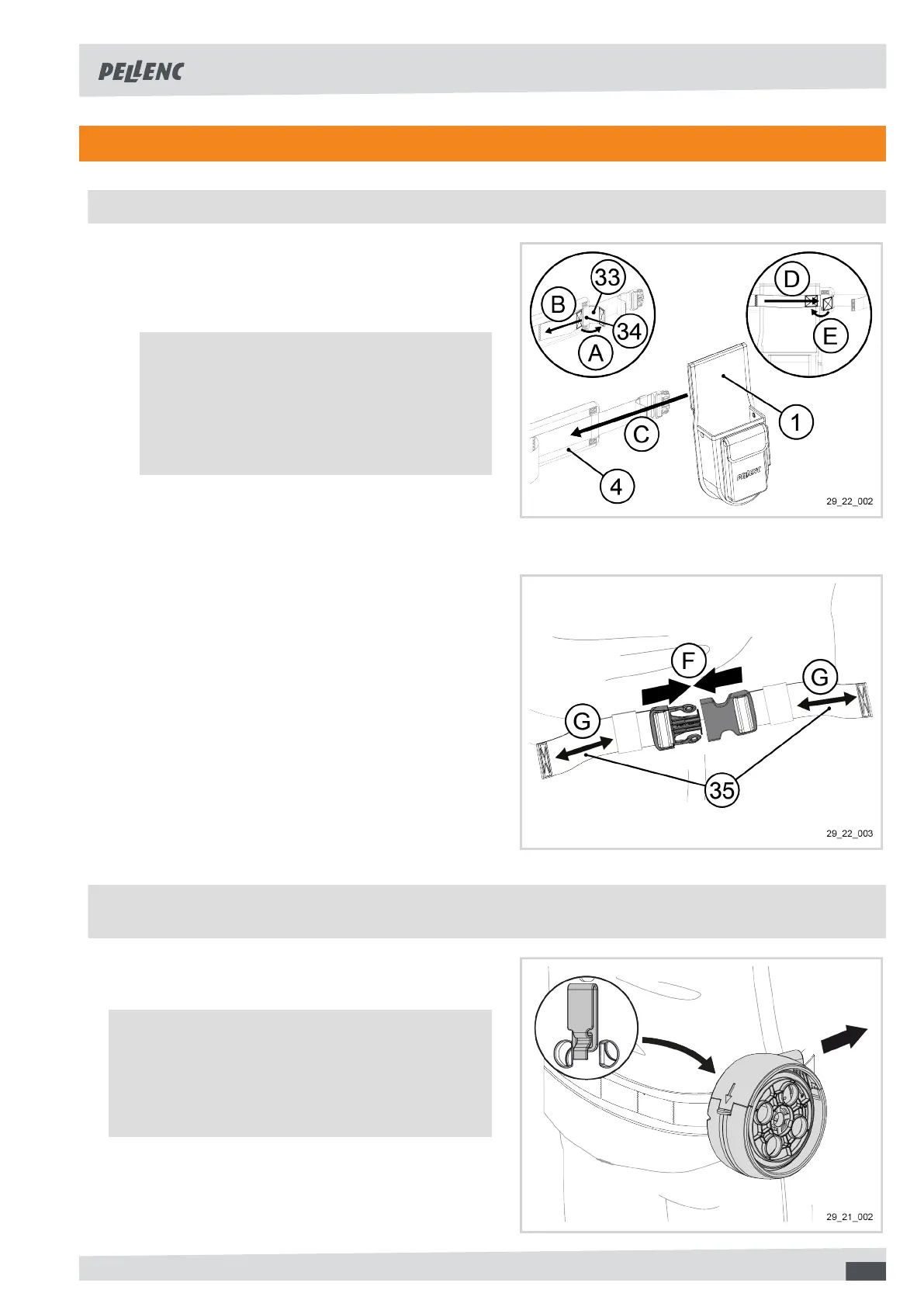 PELLENC

33
B
34
A
D
E
C
1
4
PELLENC
29_22_002

F
G
G
35
29_22_003

29_21_002