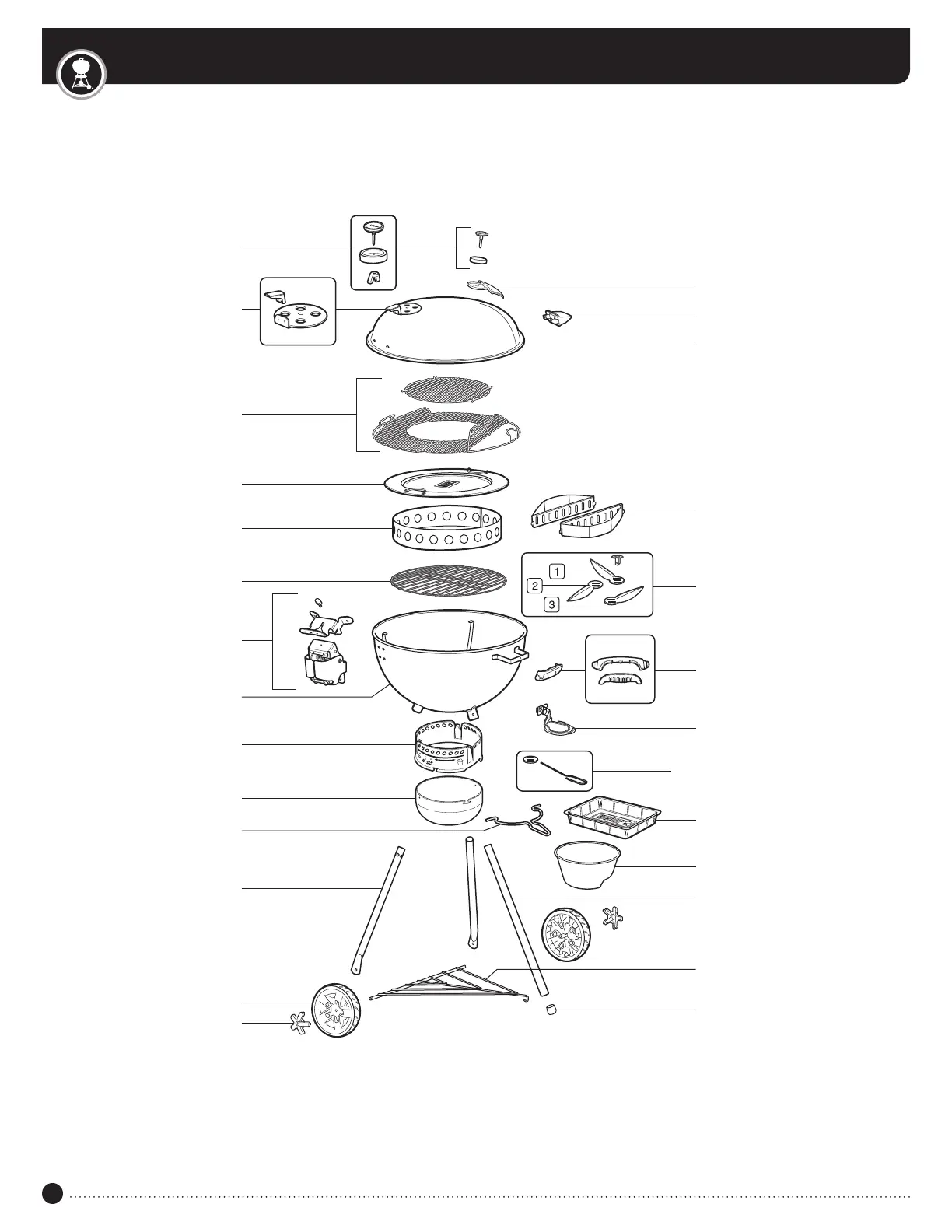 1
2
3