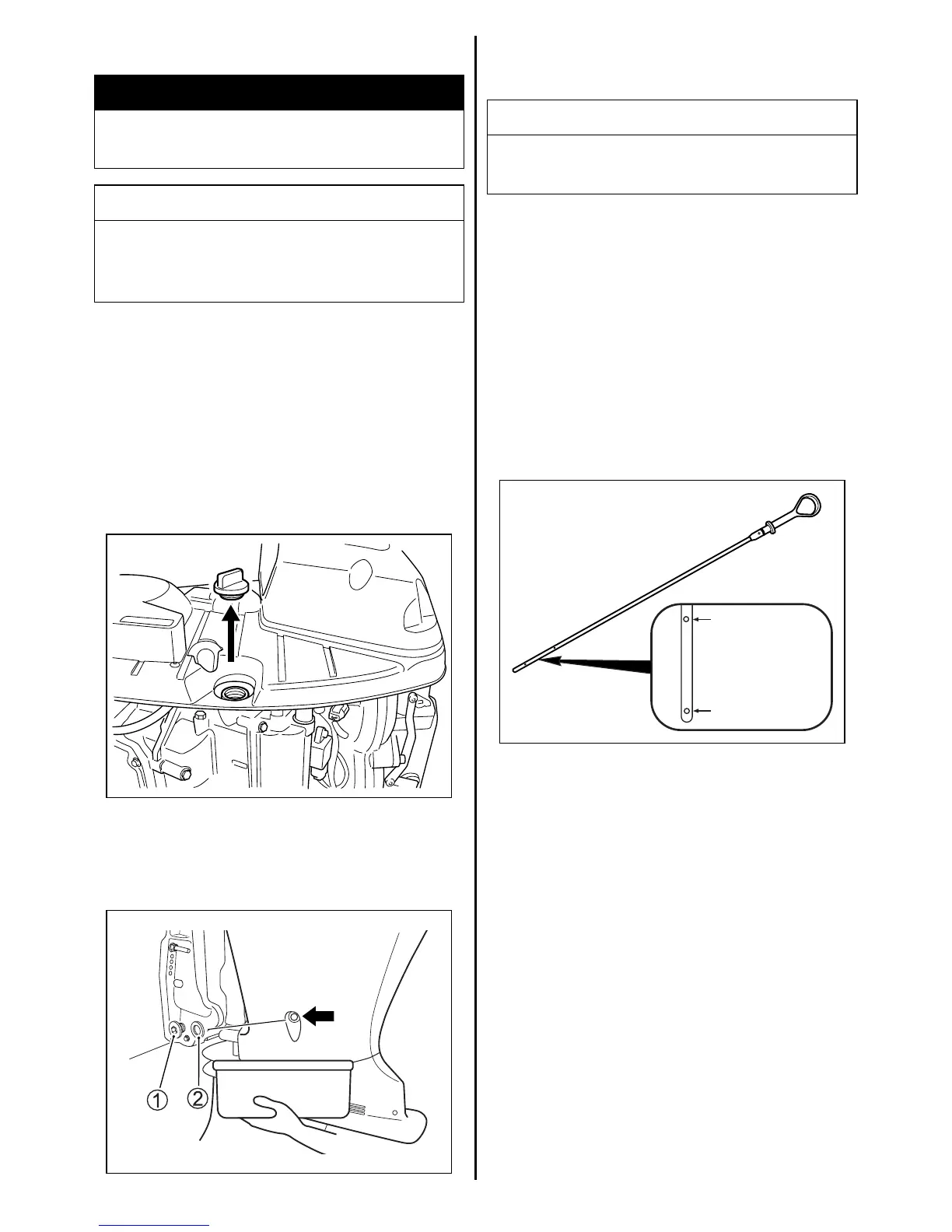 ①
②