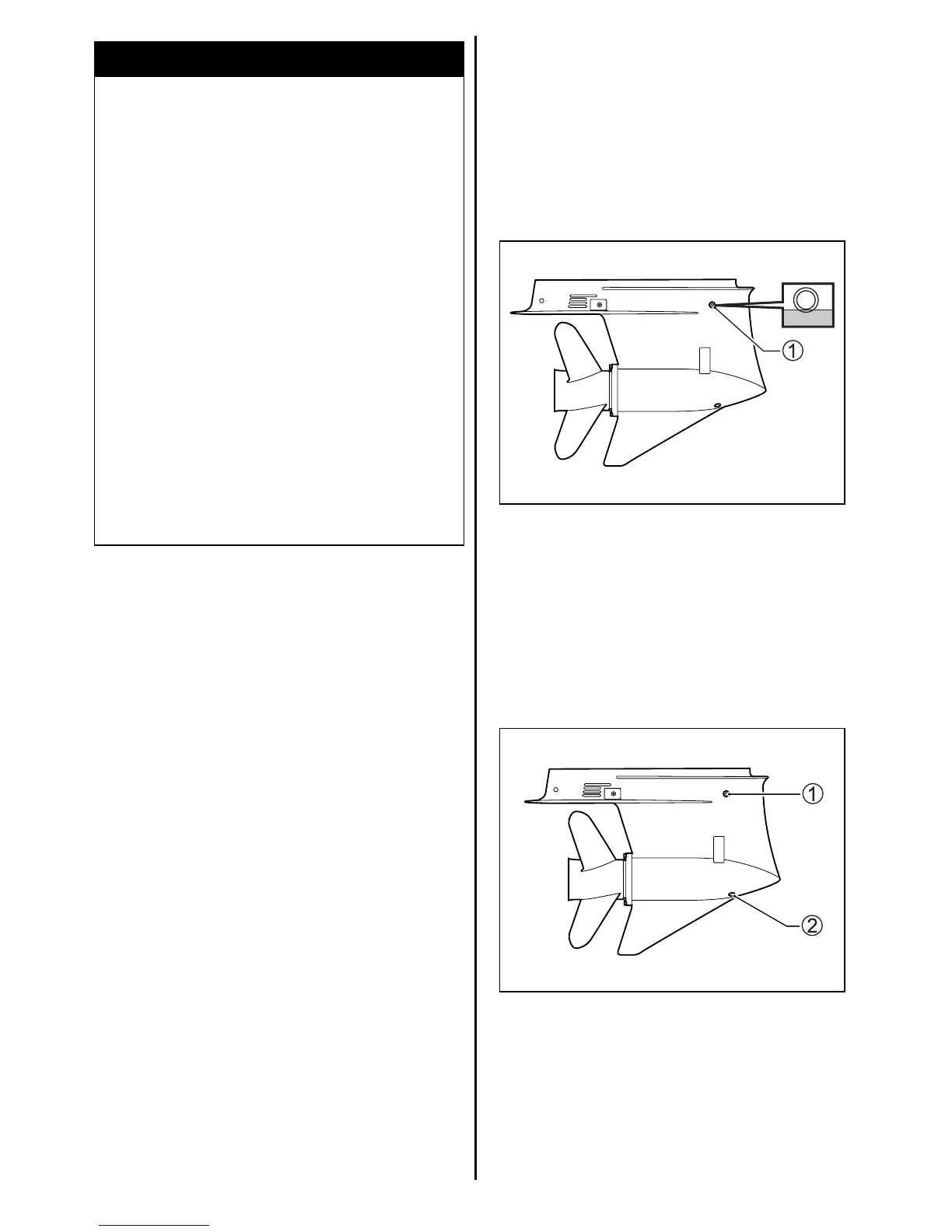 ①

①

②