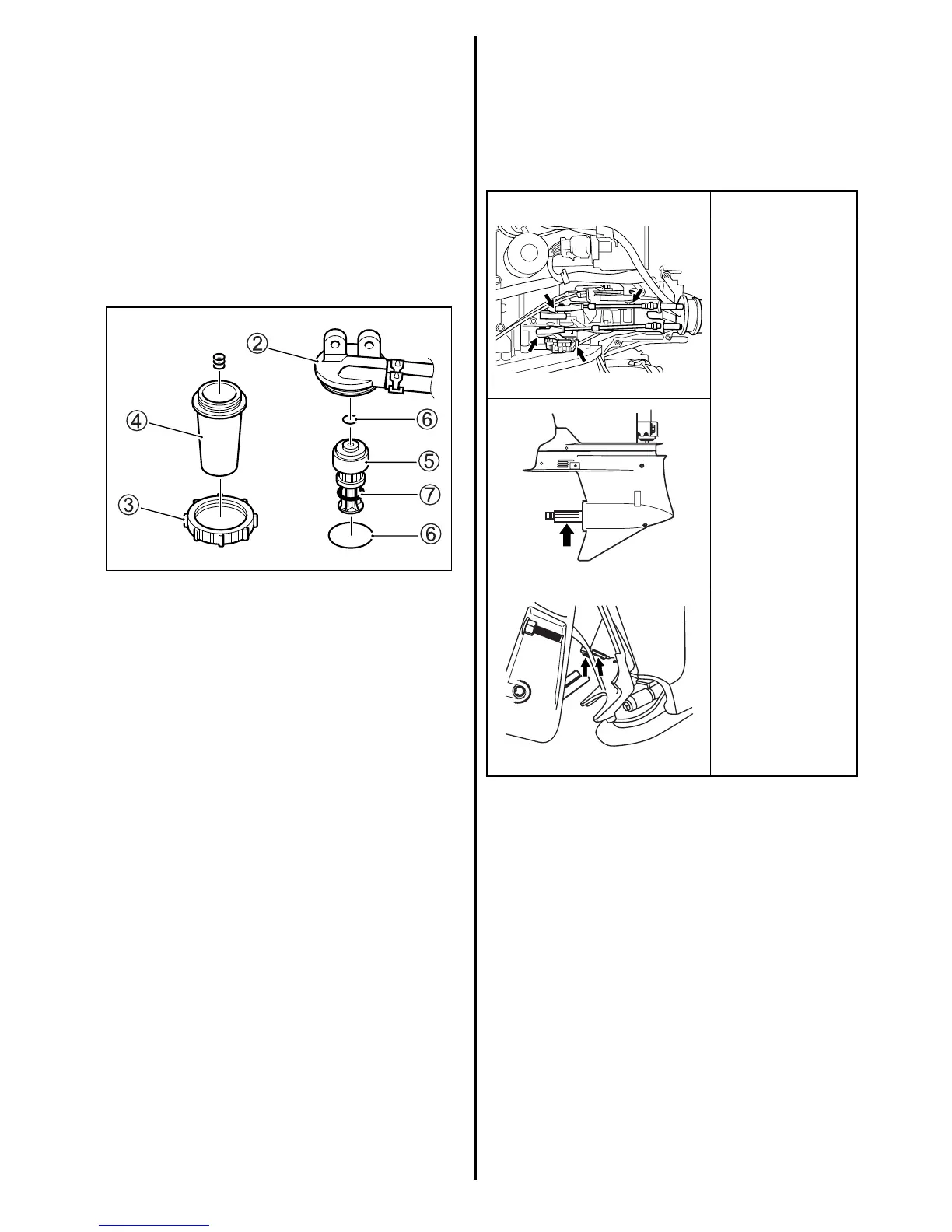 ②
④
⑥
⑤
⑦
③
⑥