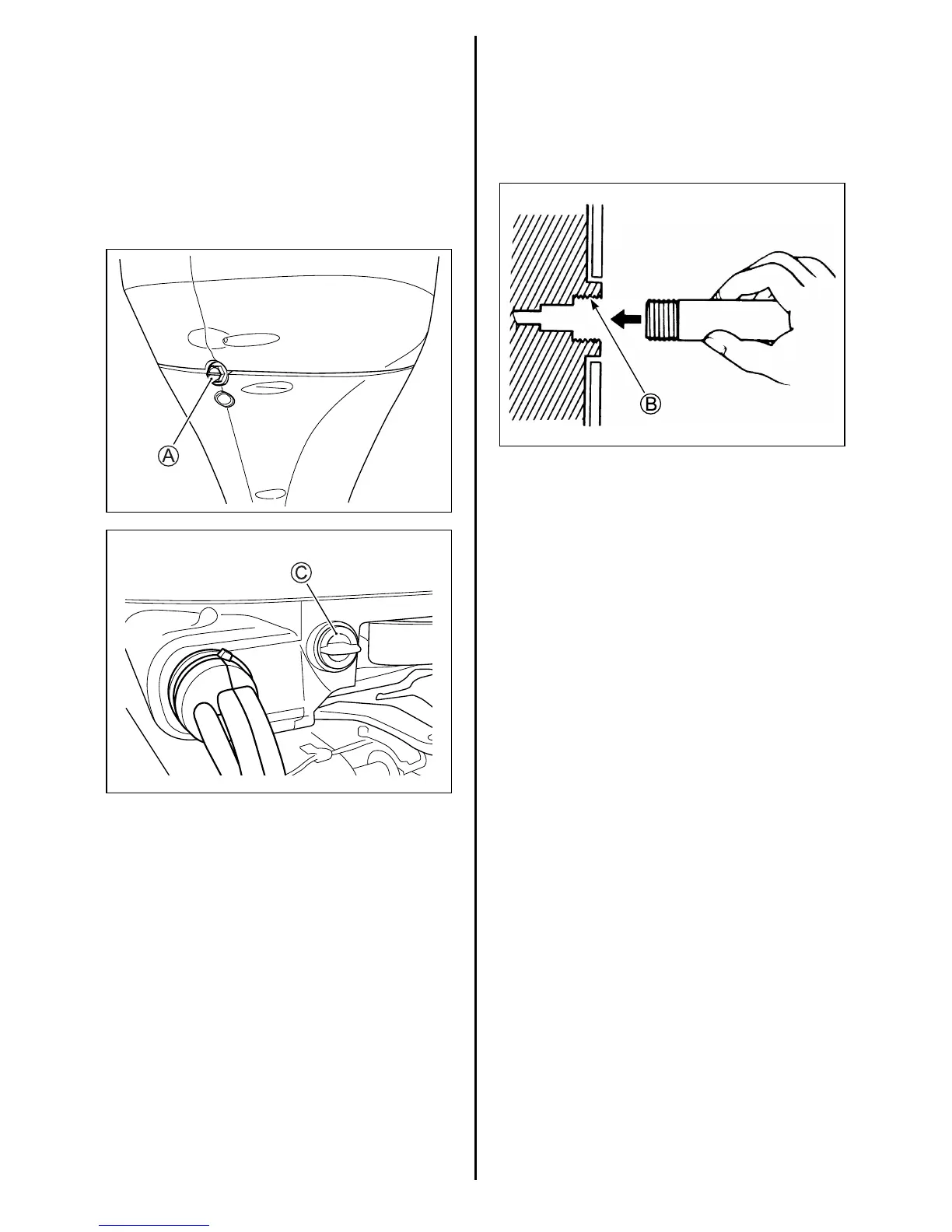 A

C

B