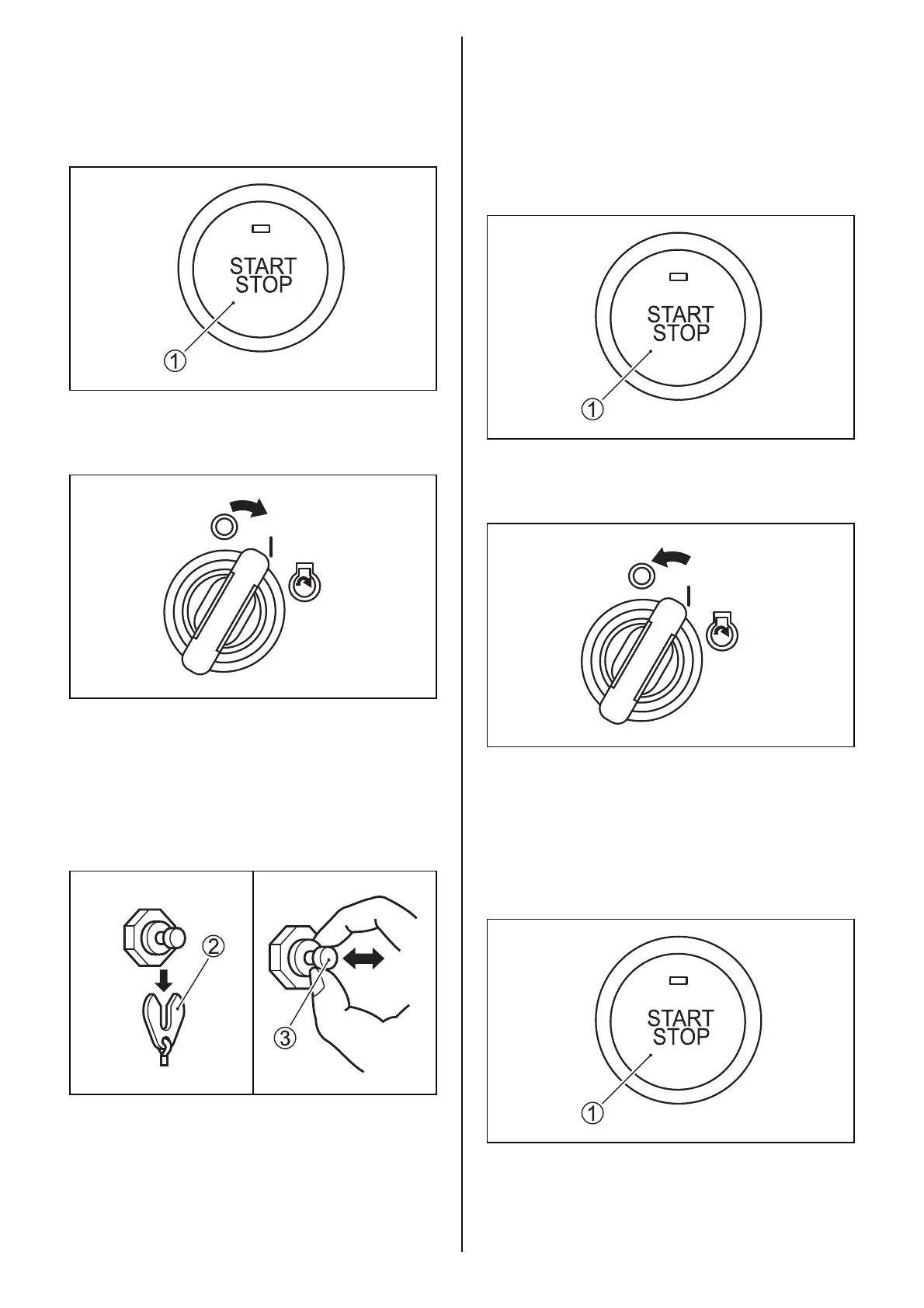 START
STOP
①

②

③

START
STOP
①

START
STOP
①