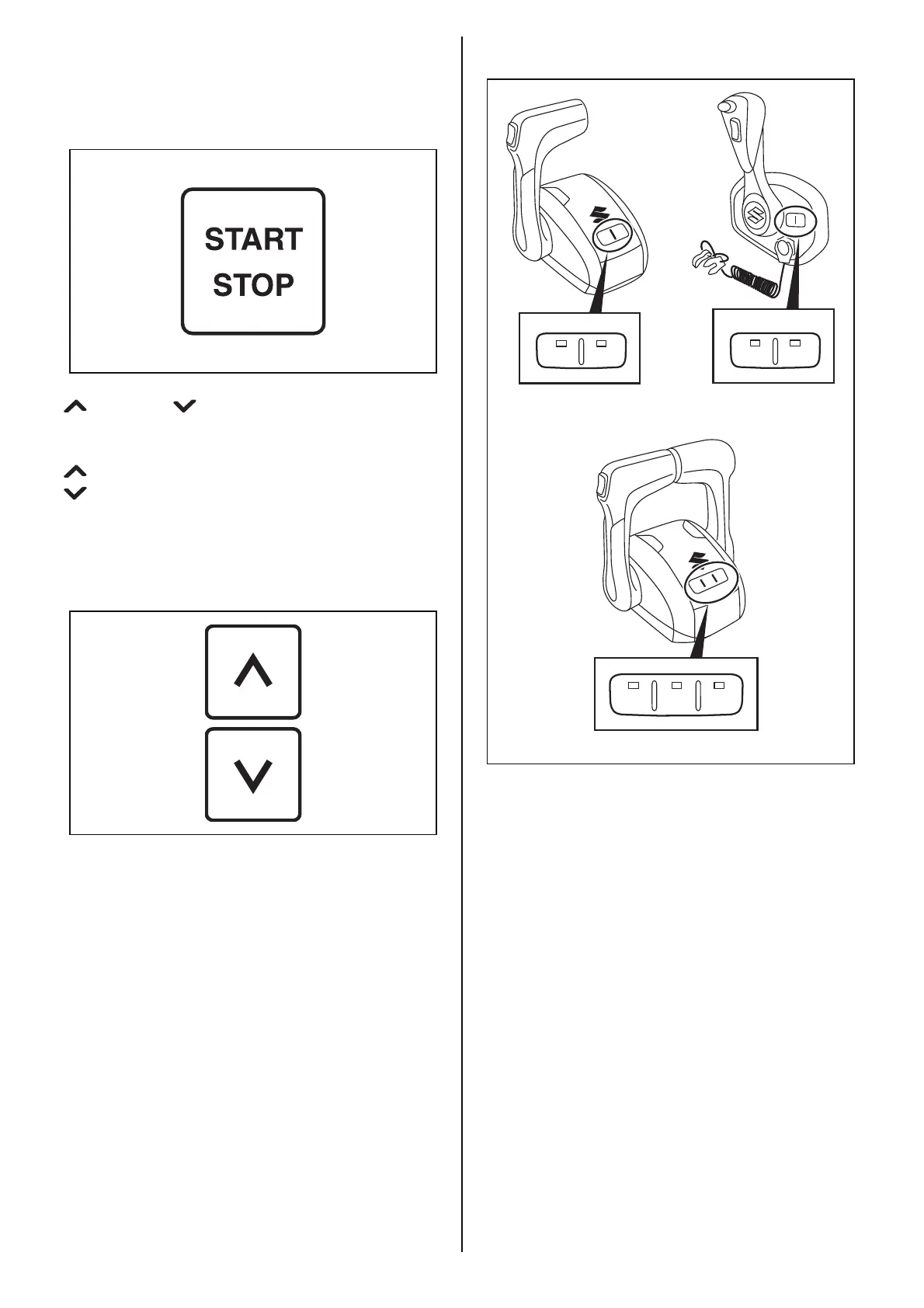 START
STOP