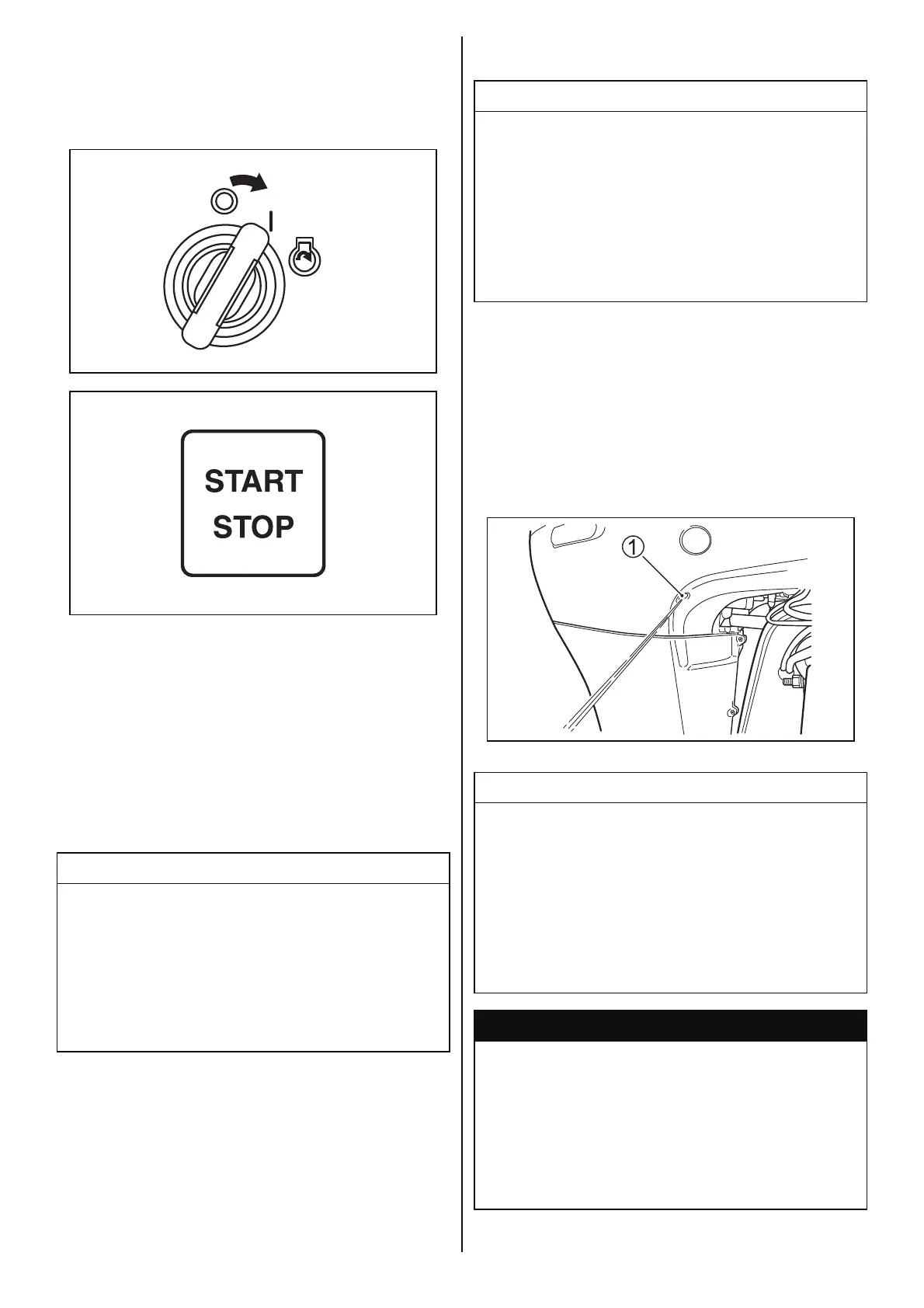 START
STOP

1