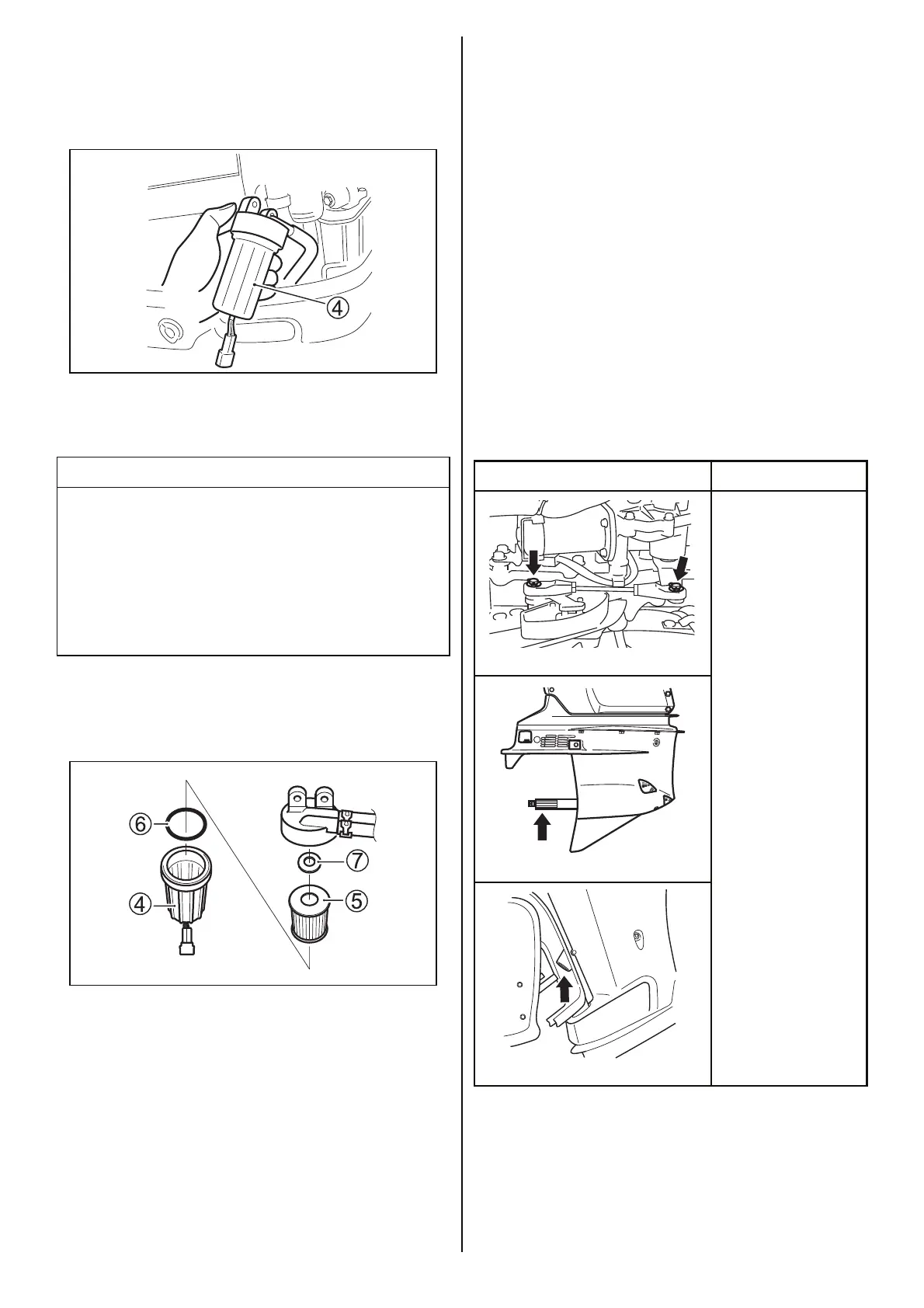 ④

⑥

④

⑦

⑤