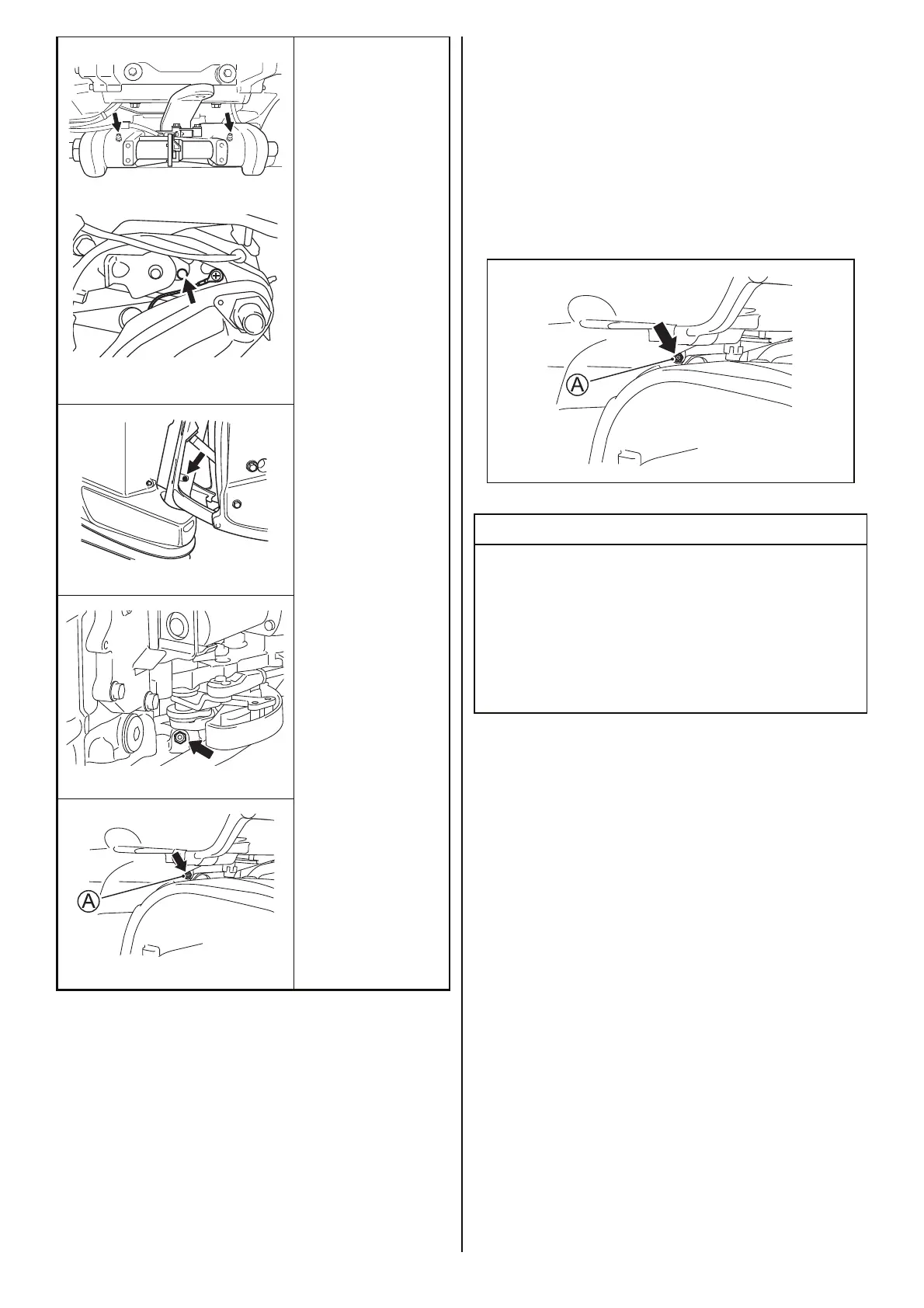 A

A