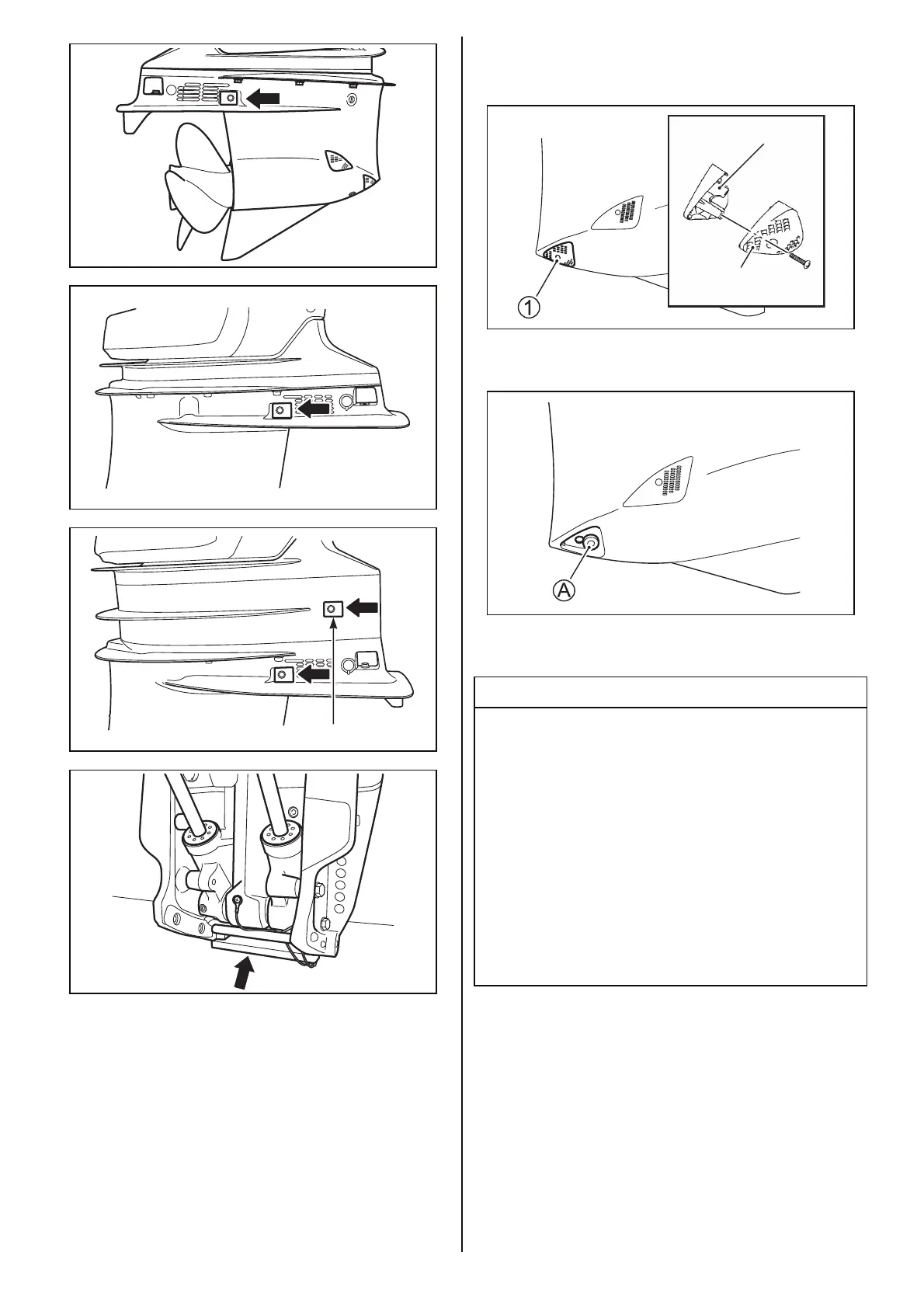 1

A