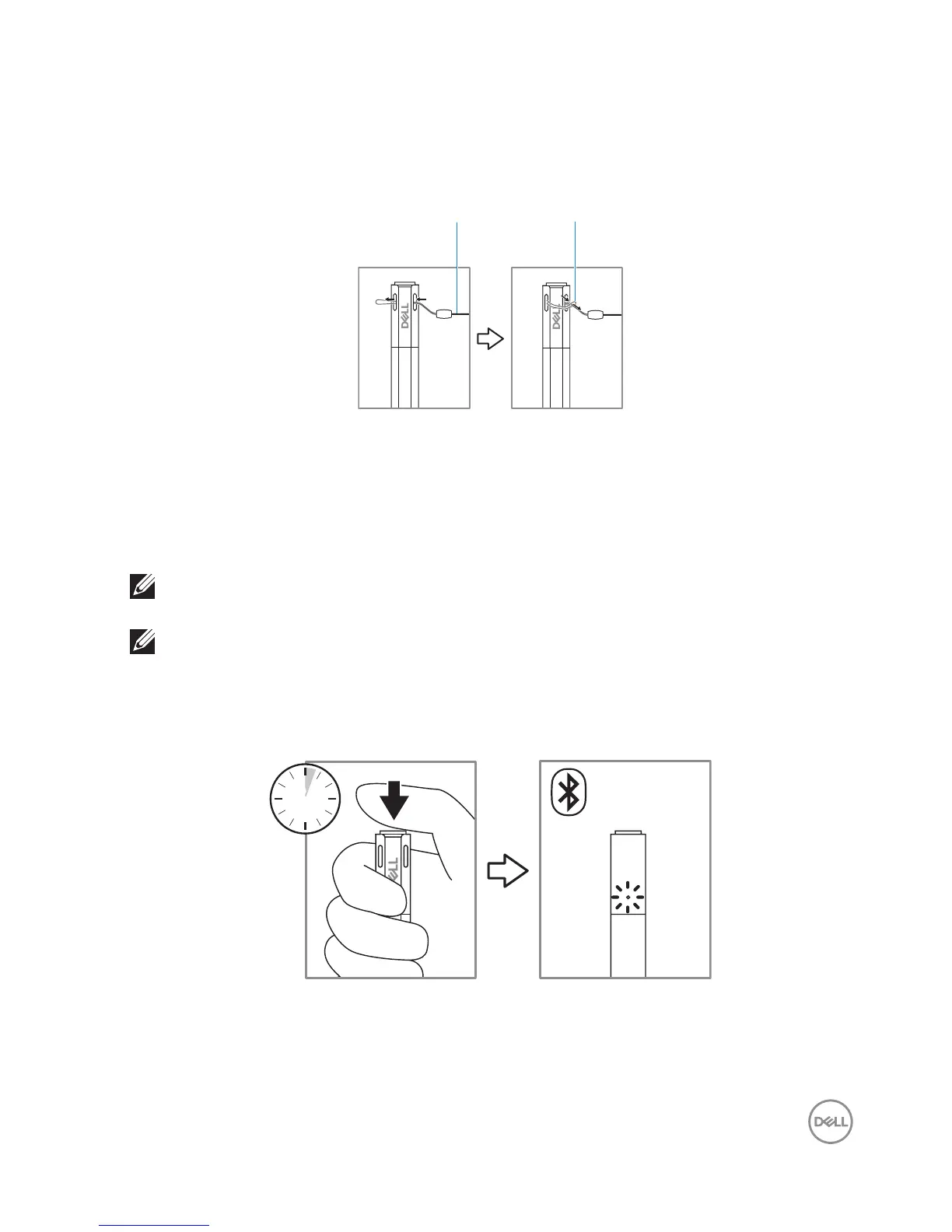 DELL

DELL

DELL

DELL