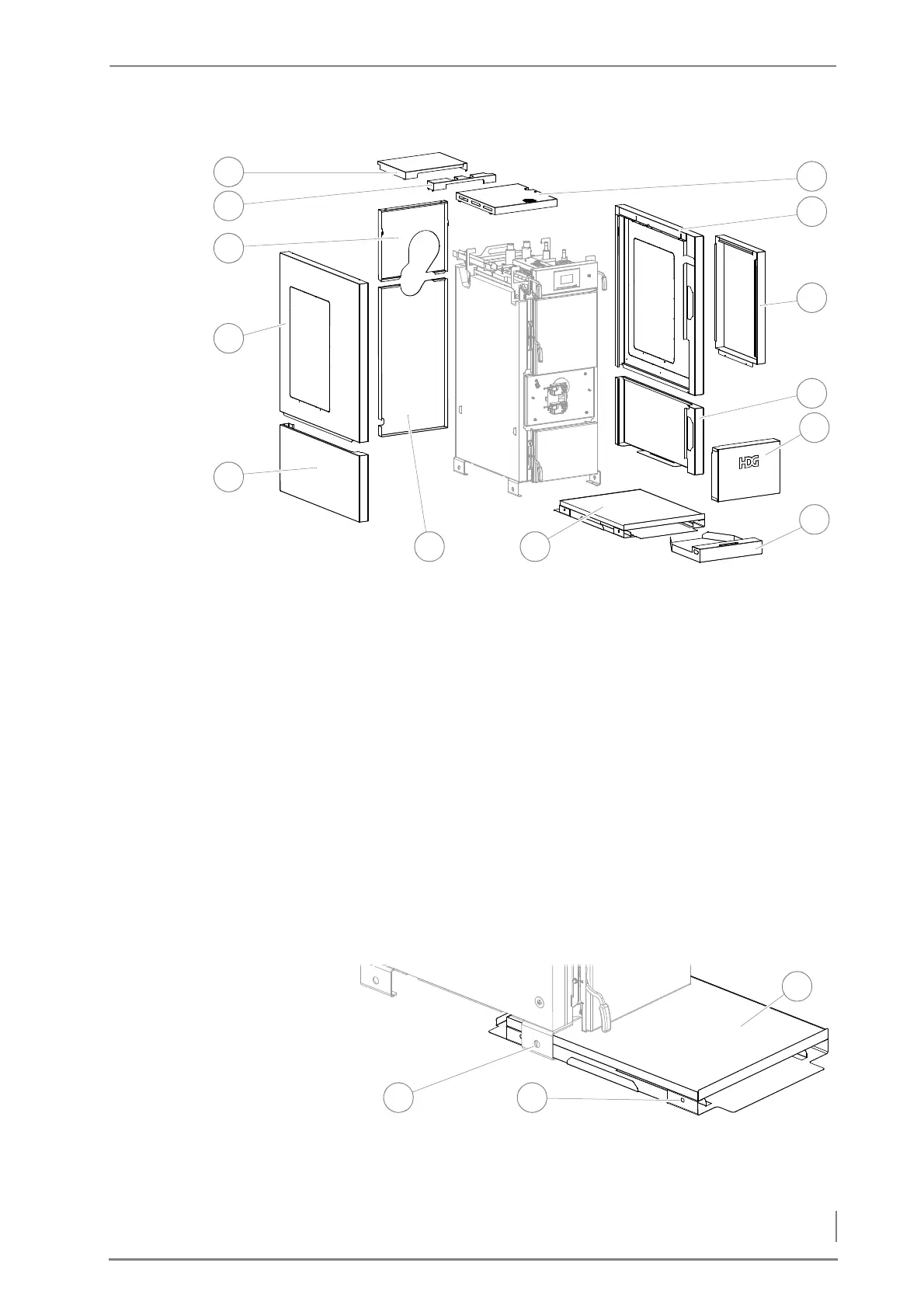 HDG