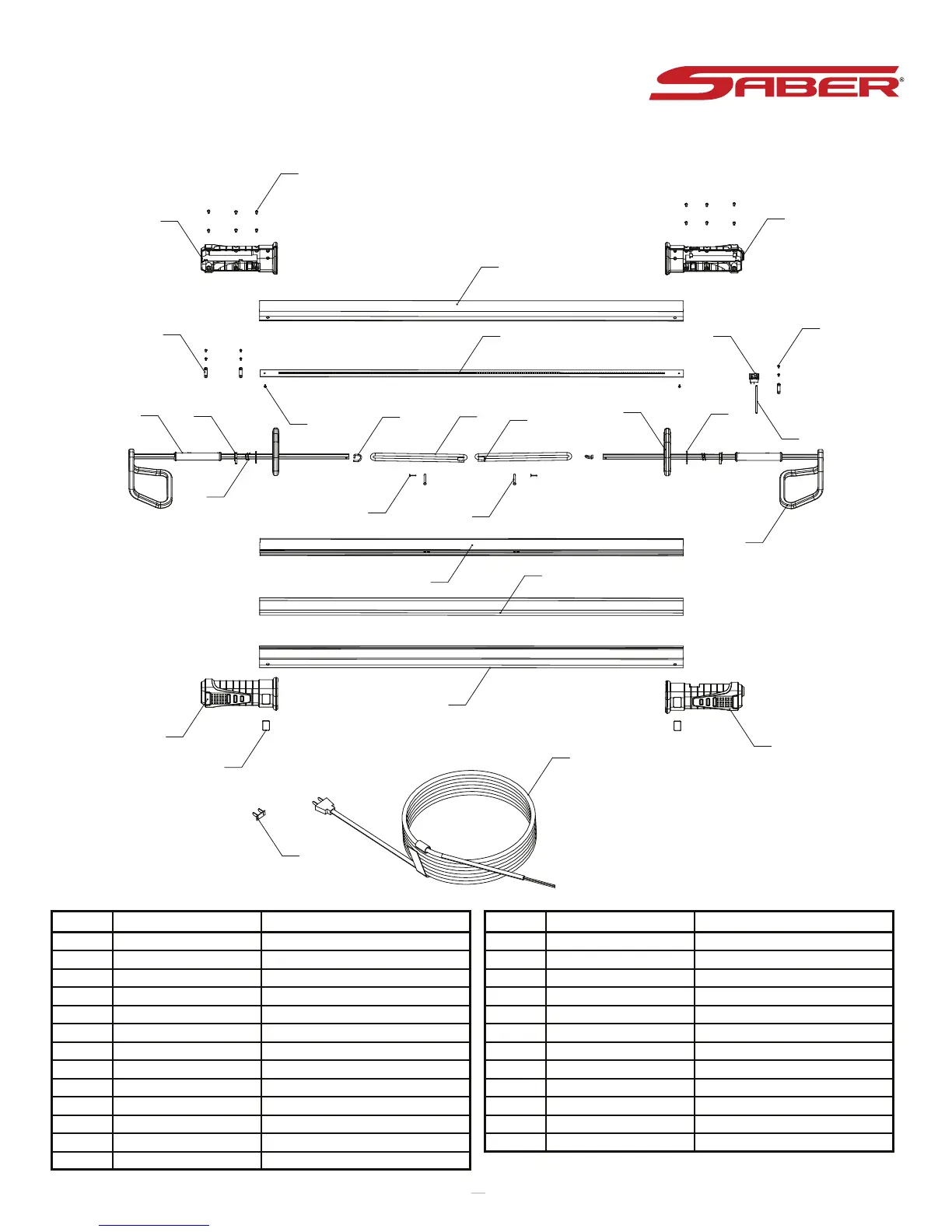 SABER®