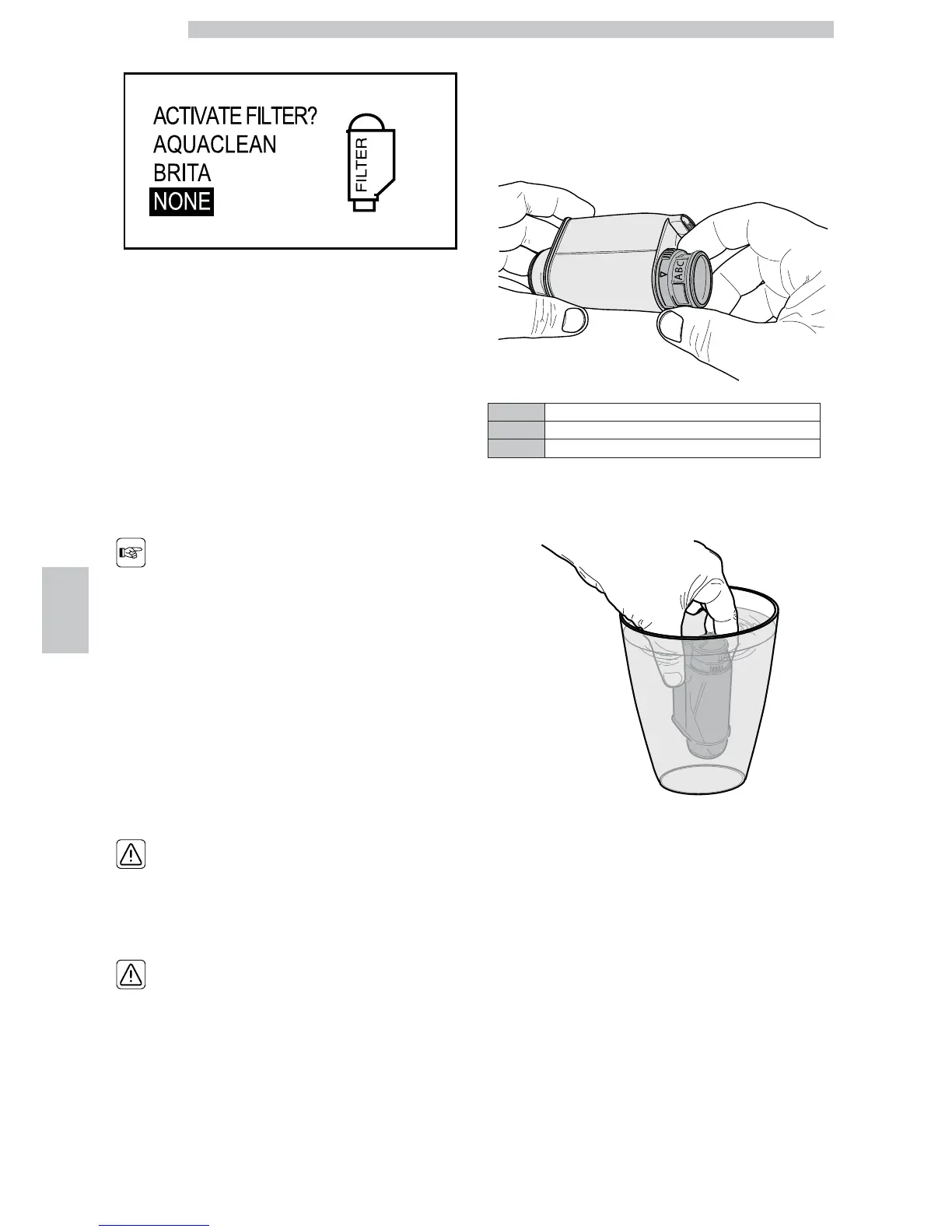 ACTIVATE FILTER?
AQUACLEAN
BRITA
NONE

FILTER

ABC